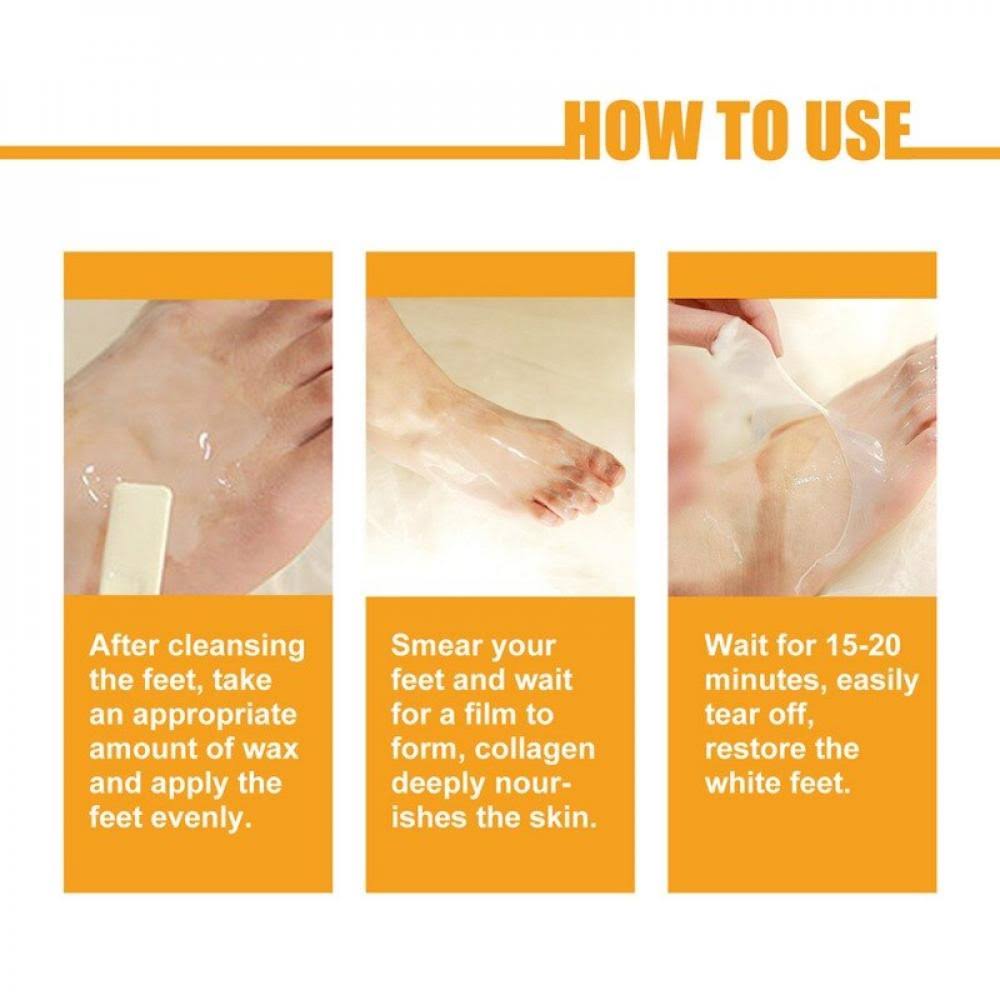 HOW TO USE

After cleansing the feet, take an appropriate amount of wax and apply the feet evenly.

Smear your feet and wait for a film to form, collagen deeply nourishes the skin.

Wait for 15-20 minutes, easily tear off, restore the white feet.