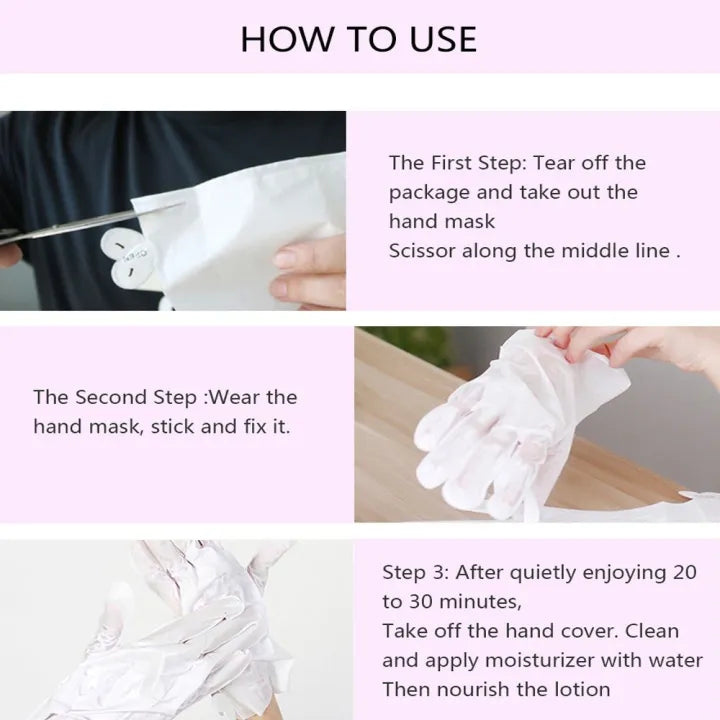 HOW TO USE

The First Step: Tear off the package and take out the hand mask
Scissor along the middle line .

The Second Step :Wear the hand mask, stick and fix it.

Step 3: After quietly enjoying 20 to 30 minutes,
Take off the hand cover. Clean and apply moisturizer with water
Then nourish the lotion