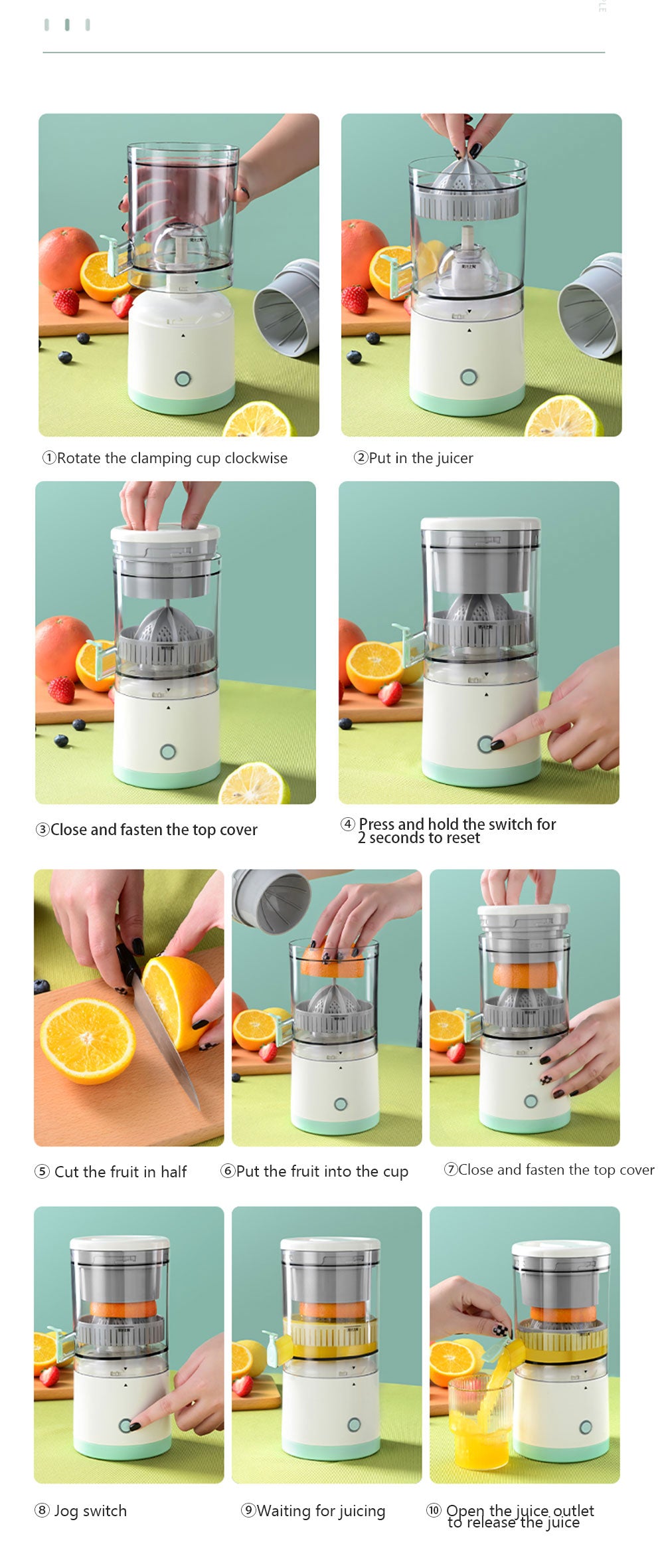 ①Rotate the clamping cup clockwise

②Put in the juicer

③Close and fasten the top cover

④ Press and hold the switch for 2 seconds to reset

⑤ Cut the fruit in half

⑥Put the fruit into the cup

⑦Close and fasten the top cover

⑧ Jog switch

⑨Waiting for juicing

⑩ Open the juice outlet to release the juice