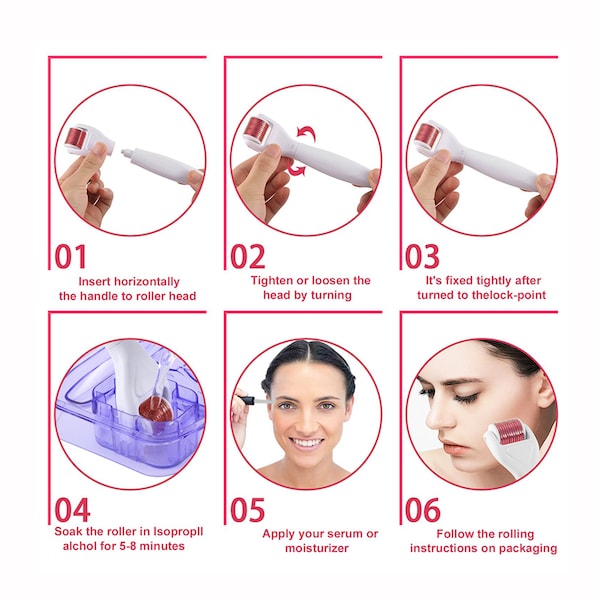 01
Insert horizontally the handle to roller head

02
Tighten or loosen the head by turning

03
It's fixed tightly after turned to thelock-point

04
Soak the roller in Isopropll alchol for 5-8 minutes

05
Apply your serum or moisturizer

06
Follow the rolling instructions on packaging