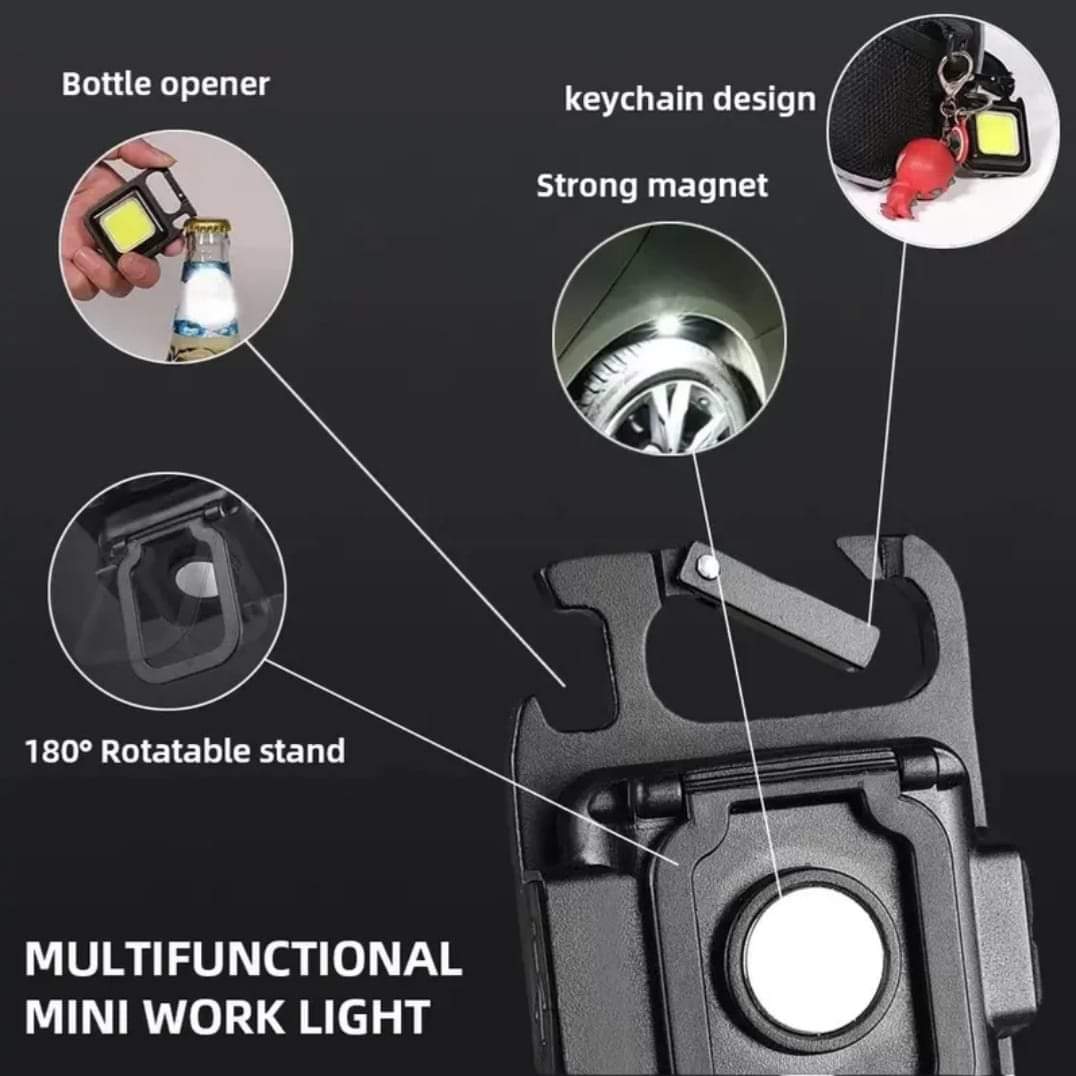 Bottle opener

keychain design

Strong magnet

180° Rotatable stand

MULTIFUNCTIONAL
MINI WORK LIGHT