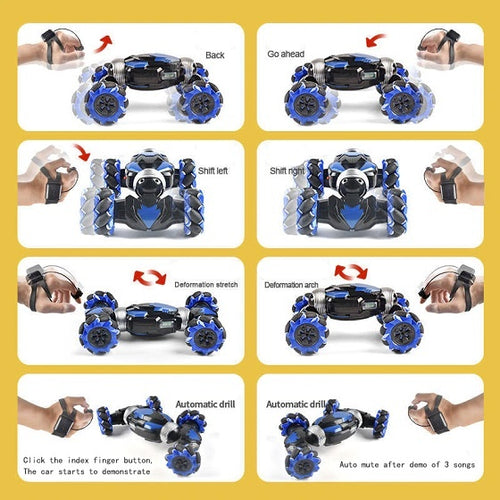 Back

Go ahead

Shift left

Shift right

Deformation stretch

Deformation arch

Automatic drill

Click the index finger button,
The car starts to demonstrate

Automatic drill

Auto mute after demo of 3 songs