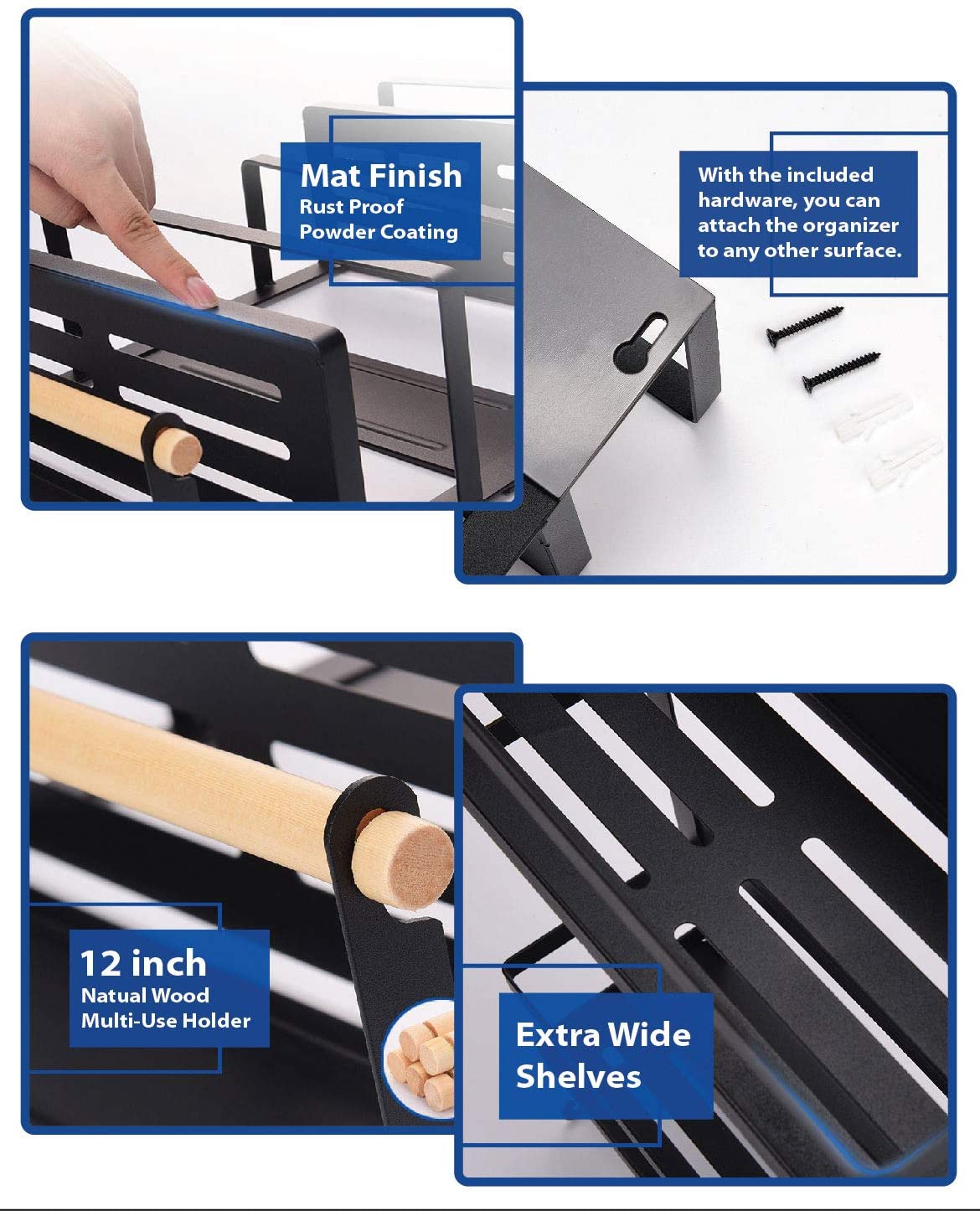 Mat Finish
Rust Proof
Powder Coating

With the included hardware, you can attach the organizer to any other surface.

12 inch
Natual Wood
Multi-Use Holder

Extra Wide
Shelves