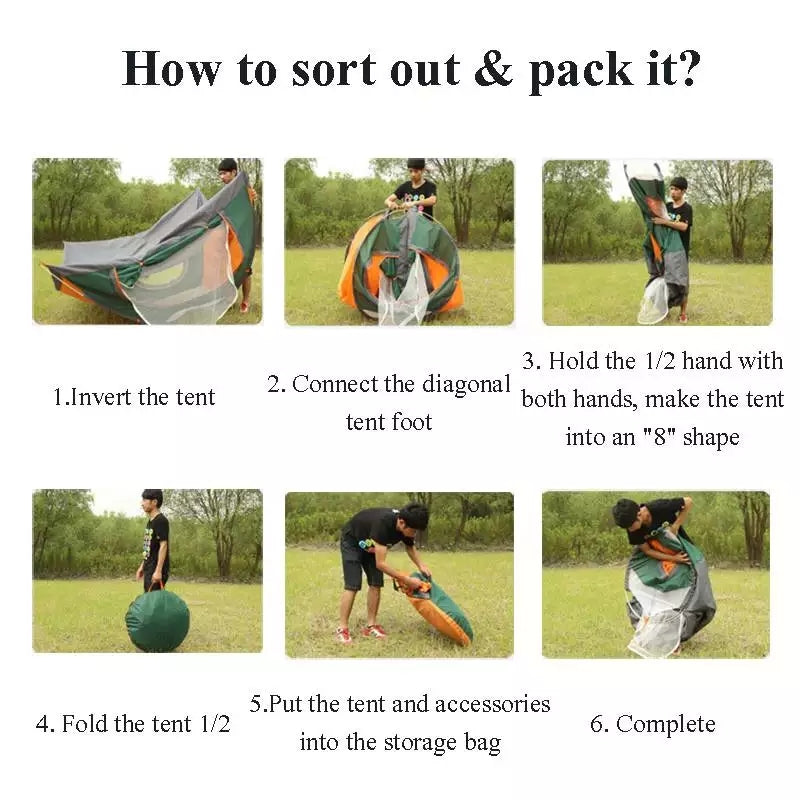 How to sort out & pack it?

1.Invert the tent

2. Connect the diagonal tent foot

3. Hold the 1/2 hand with both hands, make the tent into an "8" shape

4. Fold the tent 1/2

5.Put the tent and accessories into the storage bag

6. Complete