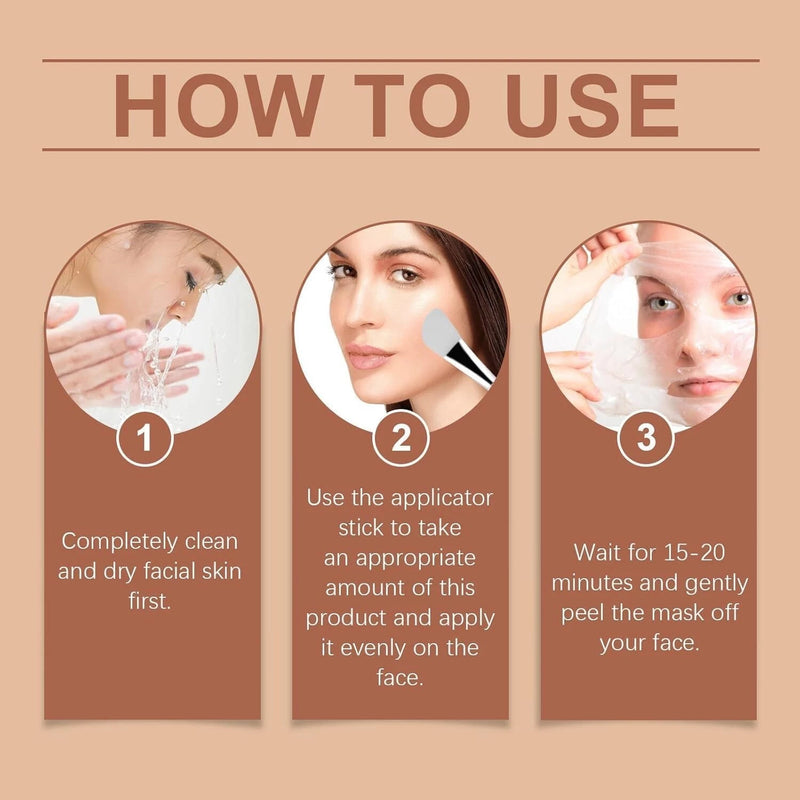 HOW TO USE

1

Completely clean and dry facial skin first.

2

Use the applicator stick to take an appropriate amount of this product and apply it evenly on the face.

3

Wait for 15-20 minutes and gently peel the mask off your face.