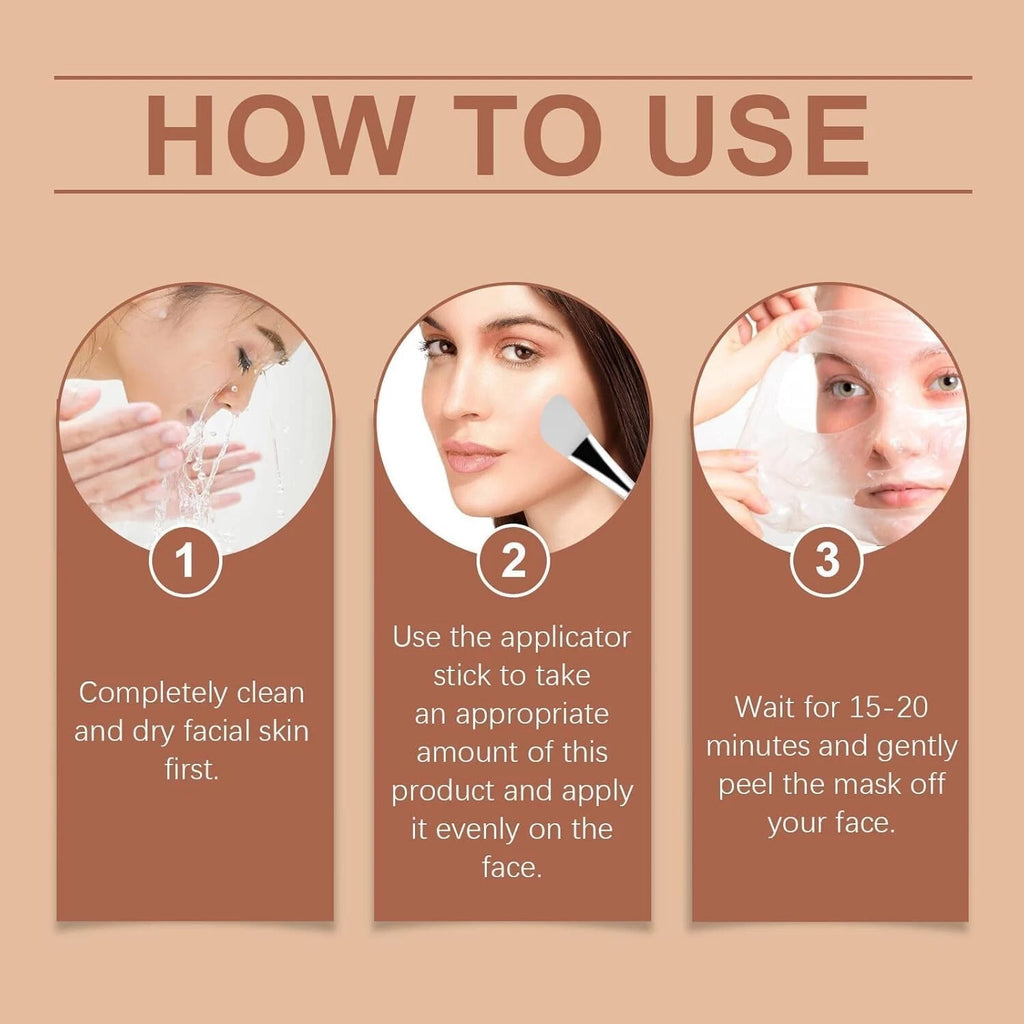 HOW TO USE

1

Completely clean and dry facial skin first.

2

Use the applicator stick to take an appropriate amount of this product and apply it evenly on the face.

3

Wait for 15-20 minutes and gently peel the mask off your face.