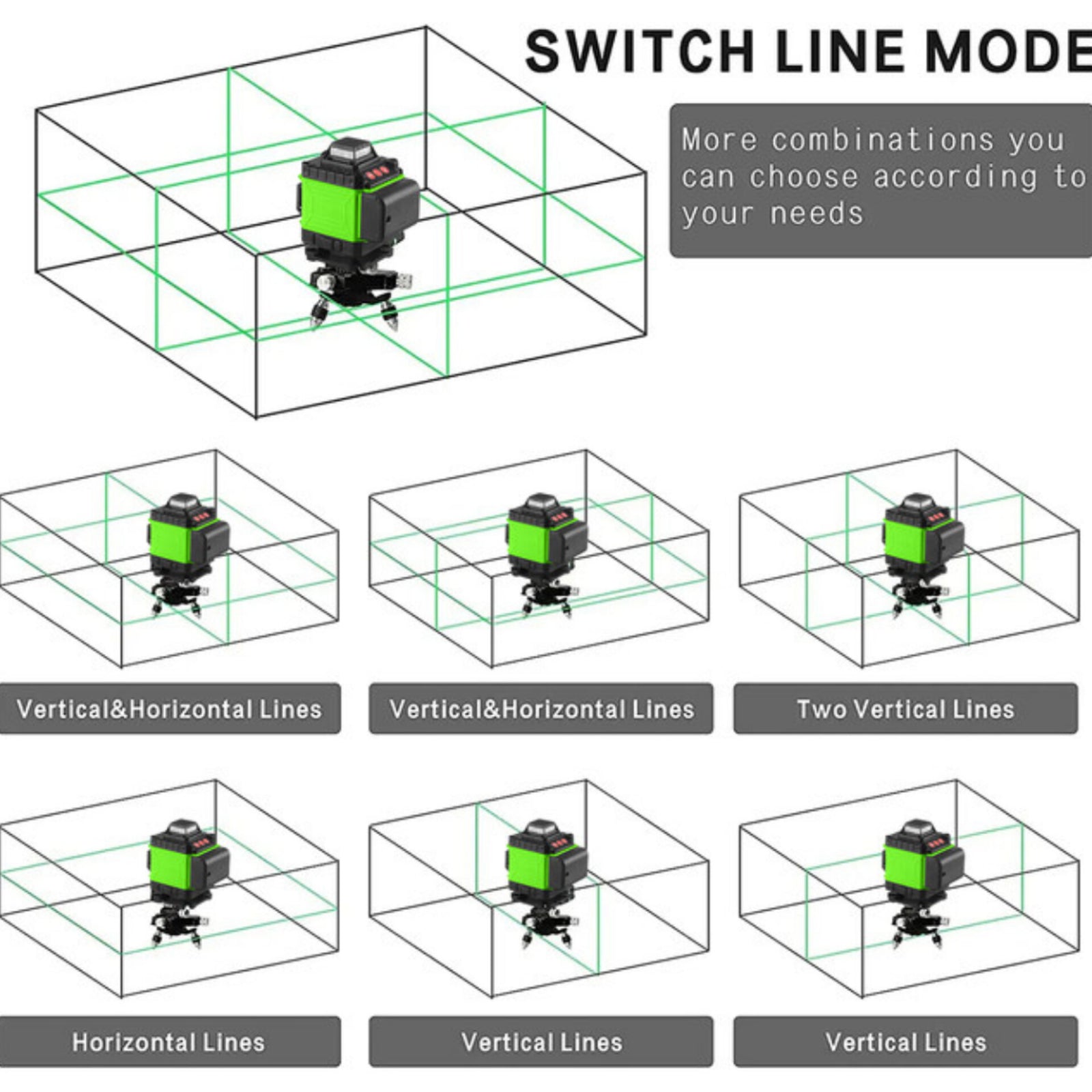 SWITCH LINE MODE

More combinations you can choose according to your needs

Vertical&Horizontal Lines

Vertical&Horizontal Lines

Two Vertical Lines

Horizontal Lines

Vertical Lines

Vertical Lines