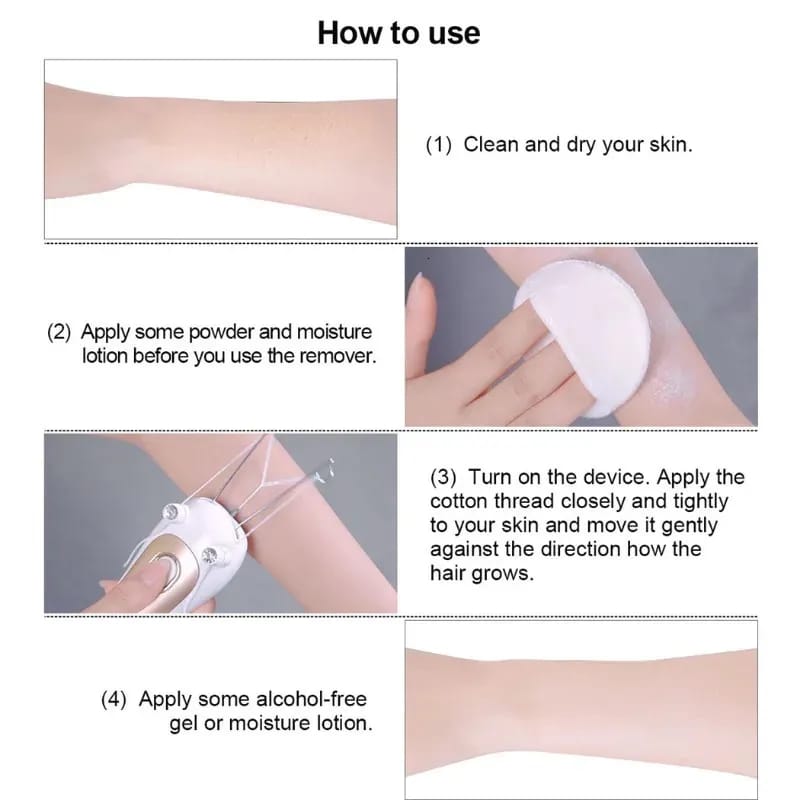 How to use

(1) Clean and dry your skin.

(2) Apply some powder and moisture lotion before you use the remover.

(3) Turn on the device. Apply the cotton thread closely and tightly to your skin and move it gently against the direction how the hair grows.

(4) Apply some alcohol-free gel or moisture lotion.