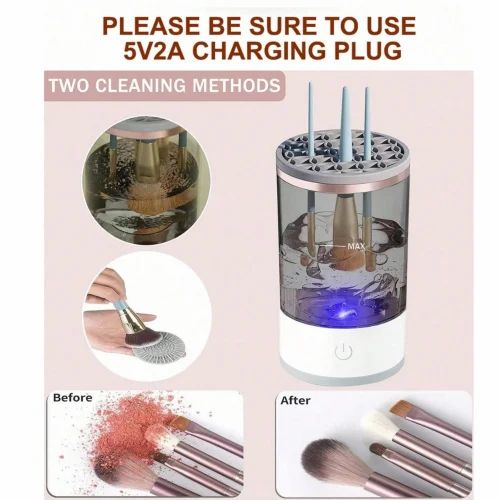 PLEASE BE SURE TO USE
5V2A CHARGING PLUG

TWO CLEANING METHODS

MAX

Before

After