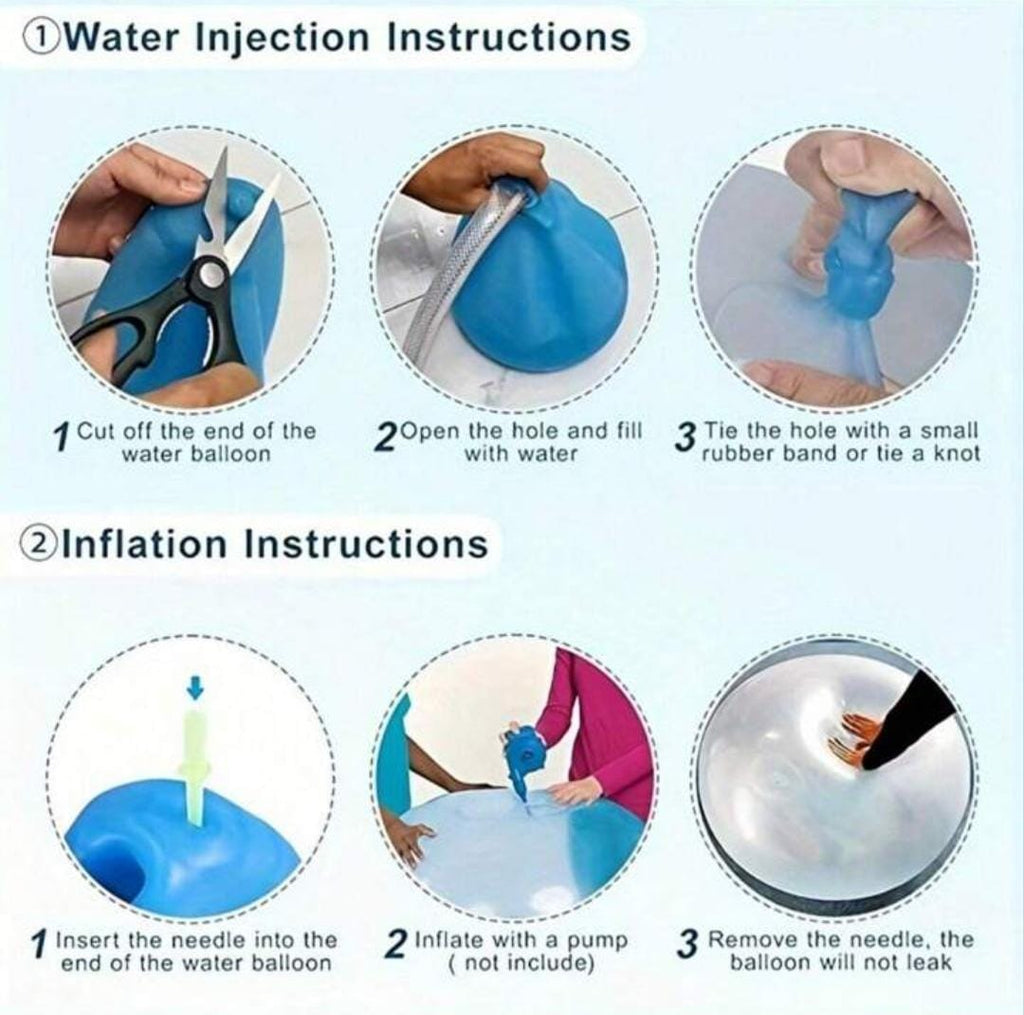 ①Water Injection Instructions

1 Cut off the end of the water balloon

2 Open the hole and fill with water

3 Tie the hole with a small rubber band or tie a knot

②Inflation Instructions

1 Insert the needle into the end of the water balloon

2 Inflate with a pump ( not include)

3 Remove the needle, the balloon will not leak