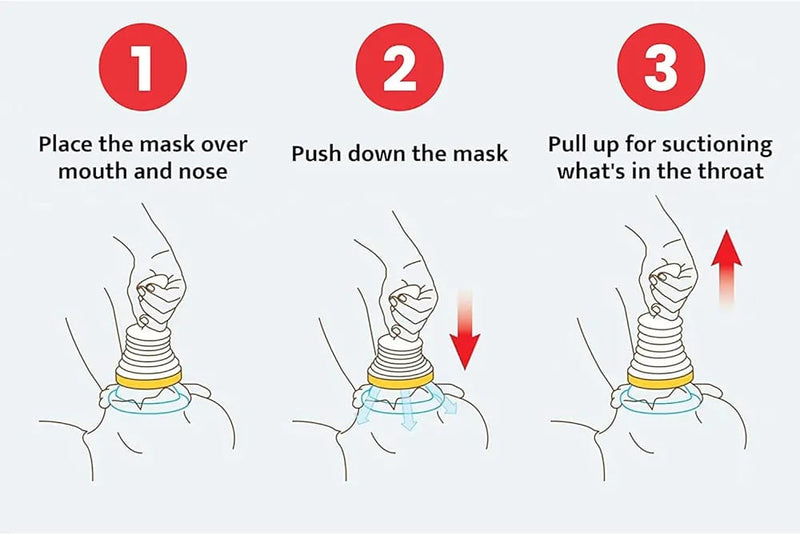 1

Place the mask over mouth and nose

2

Push down the mask

3

Pull up for suctioning what's in the throat