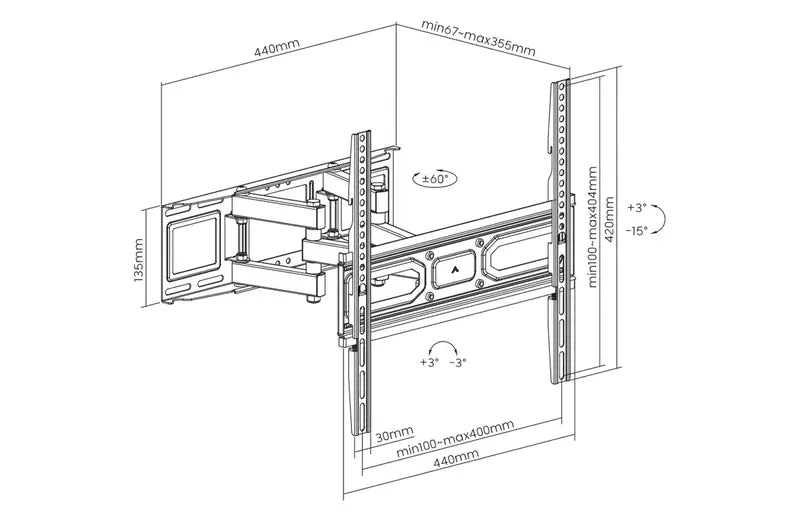 440mm
min67~max355mm
±60°
135mm
min100~max404mm
420mm
+3°
-15°
+3°
-3°
30mm
min100~max400mm
440mm