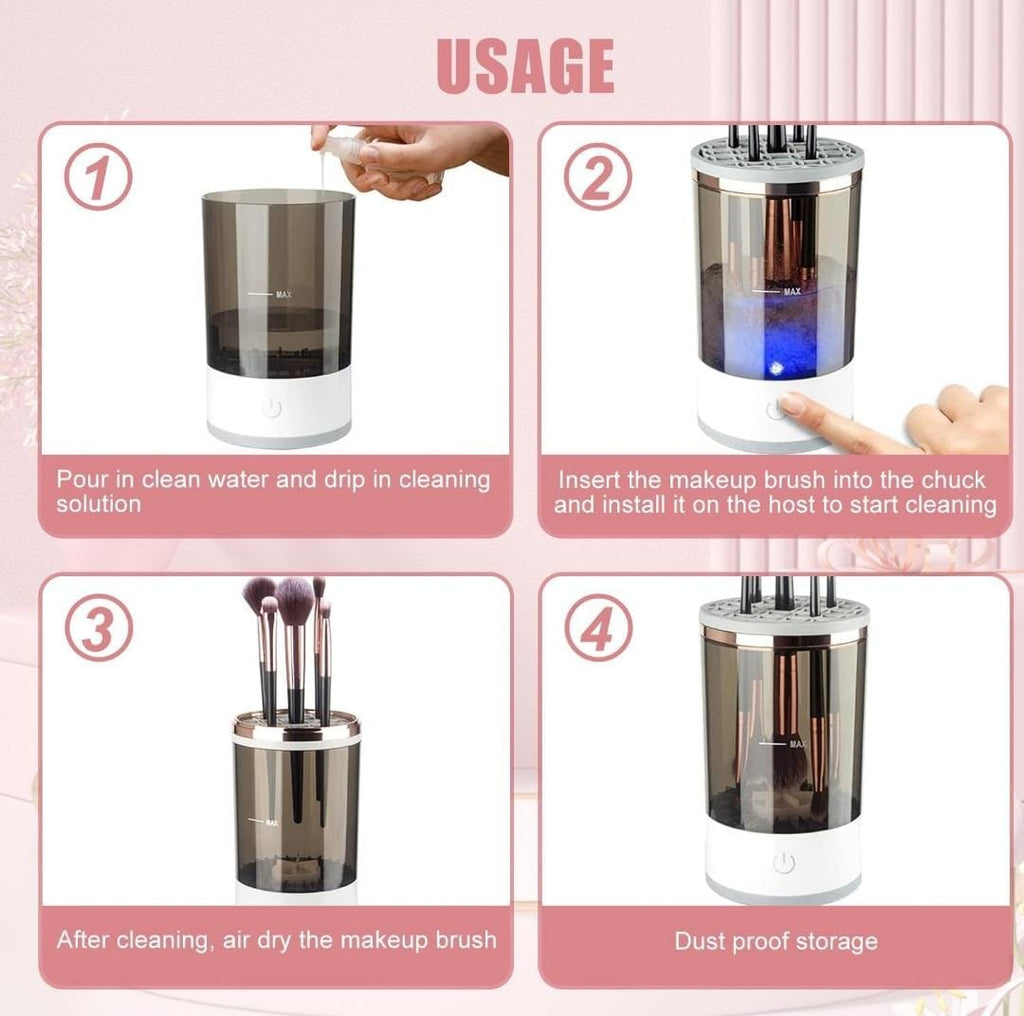 USAGE

1

MAX

Pour in clean water and drip in cleaning solution

2

MAX

Insert the makeup brush into the chuck and install it on the host to start cleaning

3

MAX

After cleaning, air dry the makeup brush

4

MAX

Dust proof storage