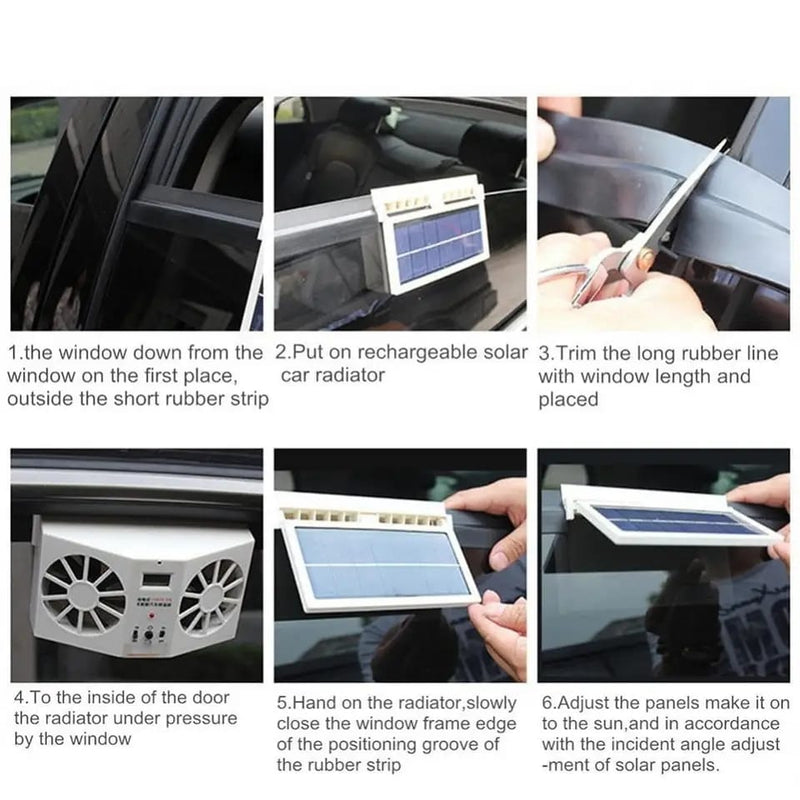 1.the window down from the window on the first place, outside the short rubber strip

2.Put on rechargeable solar car radiator

3.Trim the long rubber line with window length and placed

4.To the inside of the door the radiator under pressure by the window

5.Hand on the radiator,slowly close the window frame edge of the positioning groove of the rubber strip

6.Adjust the panels make it on to the sun,and in accordance with the incident angle adjust -ment of solar panels.