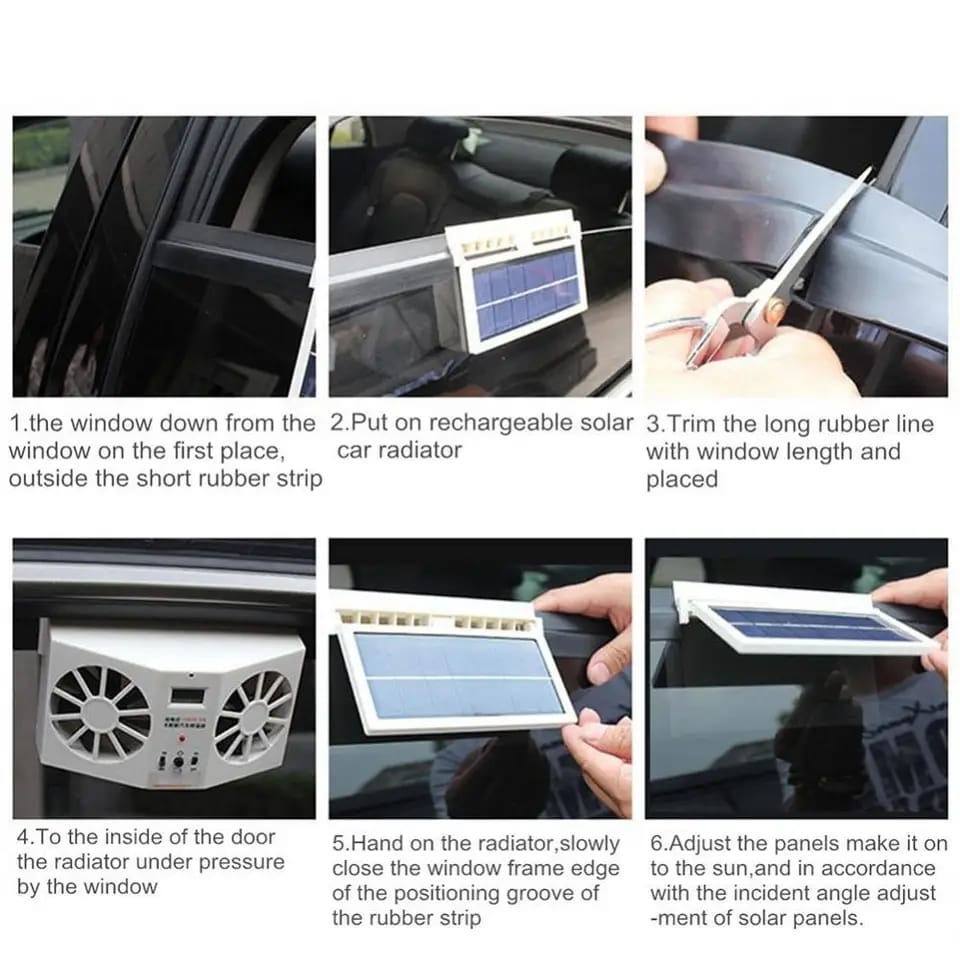 1.the window down from the window on the first place, outside the short rubber strip

2.Put on rechargeable solar car radiator

3.Trim the long rubber line with window length and placed

4.To the inside of the door the radiator under pressure by the window

5.Hand on the radiator,slowly close the window frame edge of the positioning groove of the rubber strip

6.Adjust the panels make it on to the sun,and in accordance with the incident angle adjust -ment of solar panels.