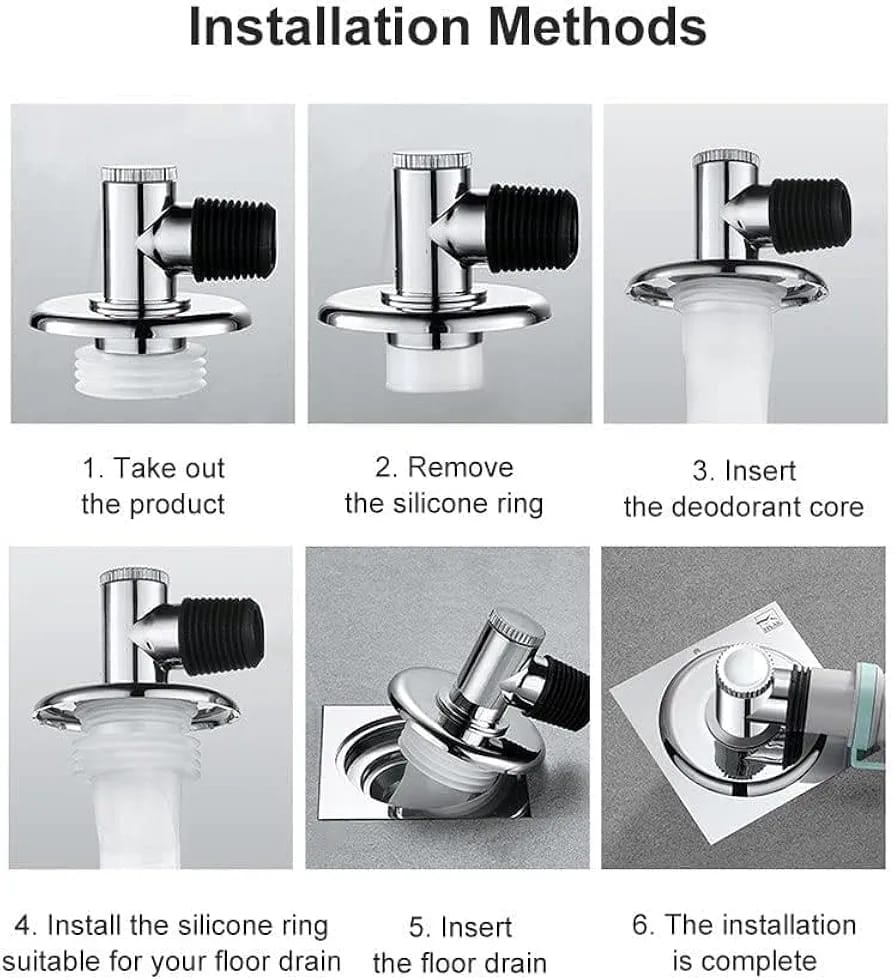 Installation Methods

1. Take out the product

2. Remove the silicone ring

3. Insert the deodorant core

4. Install the silicone ring suitable for your floor drain

5. Insert the floor drain

6. The installation is complete