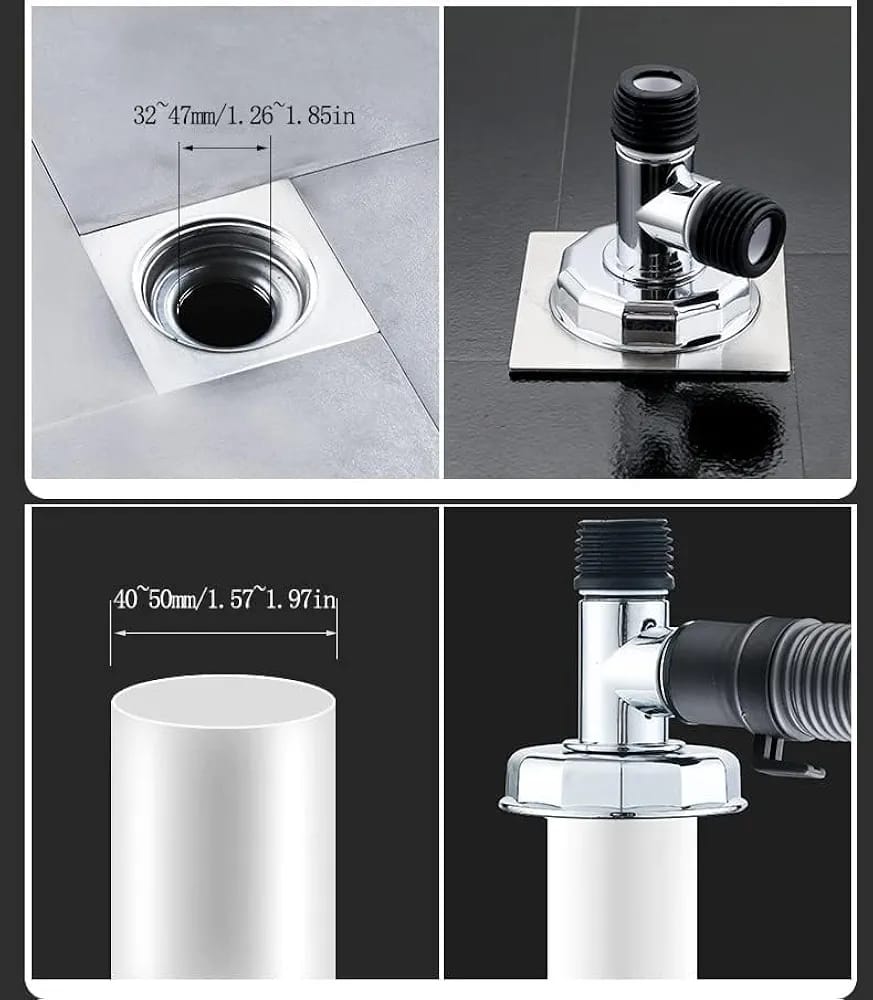 32~47mm/1.26~1.85in

40~50mm/1.57~1.97in