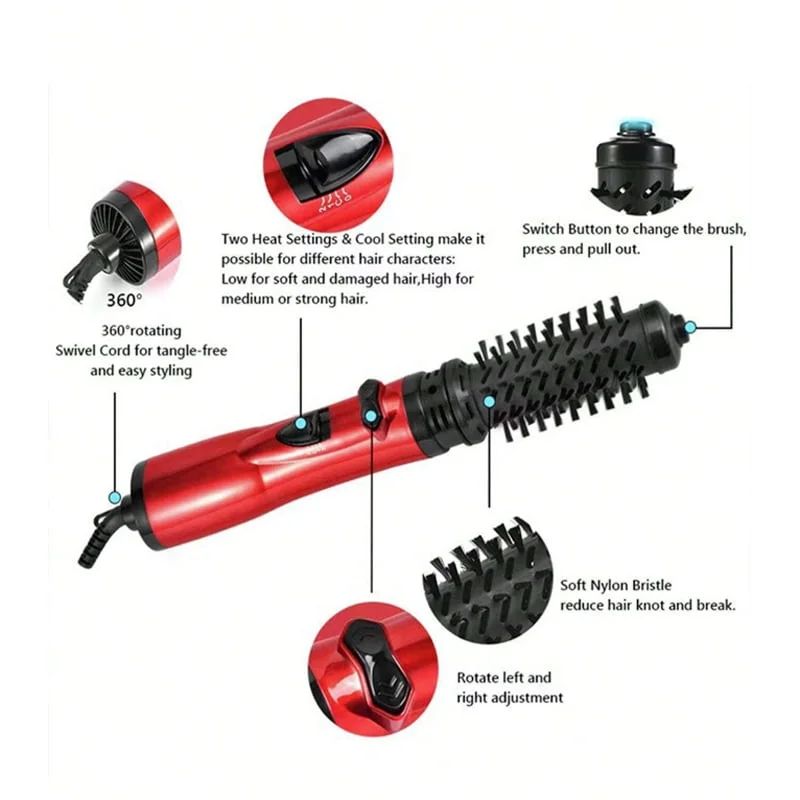 360°

360°rotating
Swivel Cord for tangle-free and easy styling

Two Heat Settings & Cool Setting make it possible for different hair characters:
Low for soft and damaged hair,High for medium or strong hair.

Switch Button to change the brush, press and pull out.

Soft Nylon Bristle
reduce hair knot and break.

Rotate left and
right adjustment