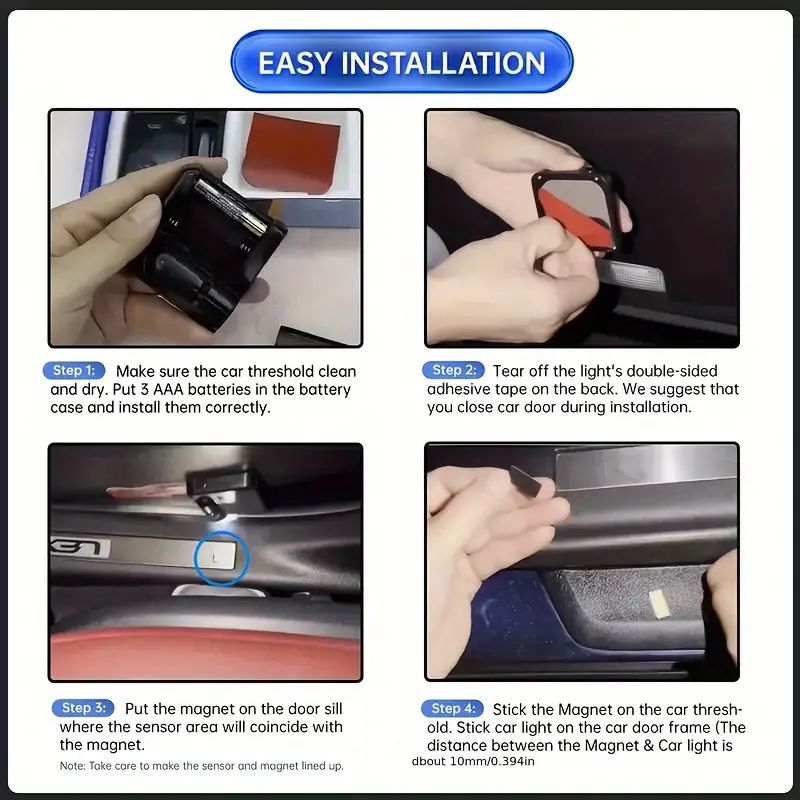 EASY INSTALLATION

Step 1: Make sure the car threshold clean and dry. Put 3 AAA batteries in the battery case and install them correctly.

Step 2: Tear off the light's double-sided adhesive tape on the back. We suggest that you close car door during installation.

Step 3: Put the magnet on the door sill where the sensor area will coincide with the magnet.

Note: Take care to make the sensor and magnet lined up.

Step 4: Stick the Magnet on the car threshold. Stick car light on the car door frame (The distance between the Magnet & Car light is dbout 10mm/0.394in