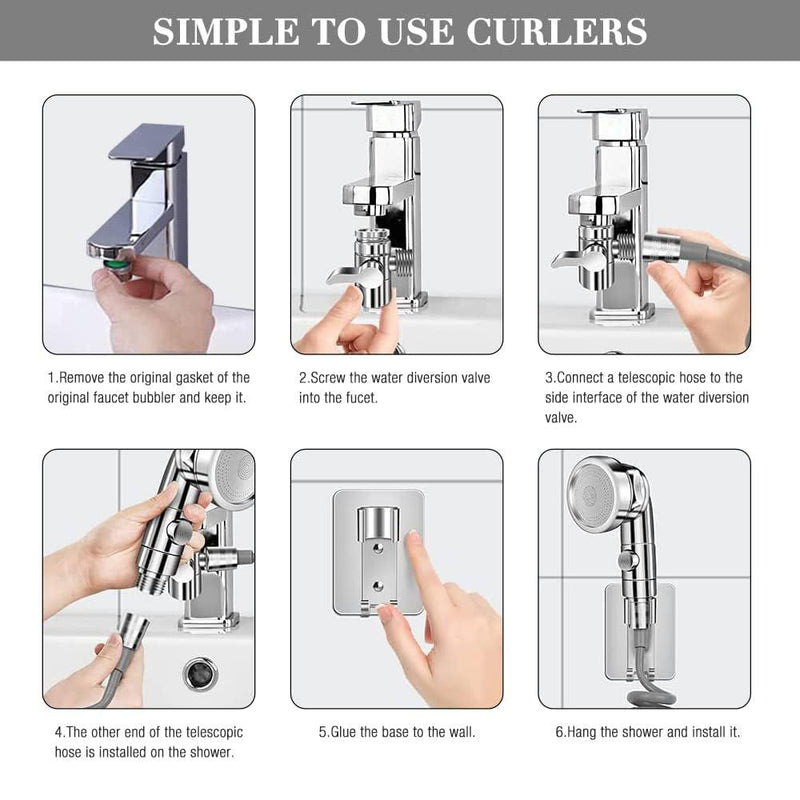 SIMPLE TO USE CURLERS

1.Remove the original gasket of the original faucet bubbler and keep it.

2.Screw the water diversion valve into the fucet.

3.Connect a telescopic hose to the side interface of the water diversion valve.

4.The other end of the telescopic hose is installed on the shower.

5.Glue the base to the wall.

6.Hang the shower and install it.