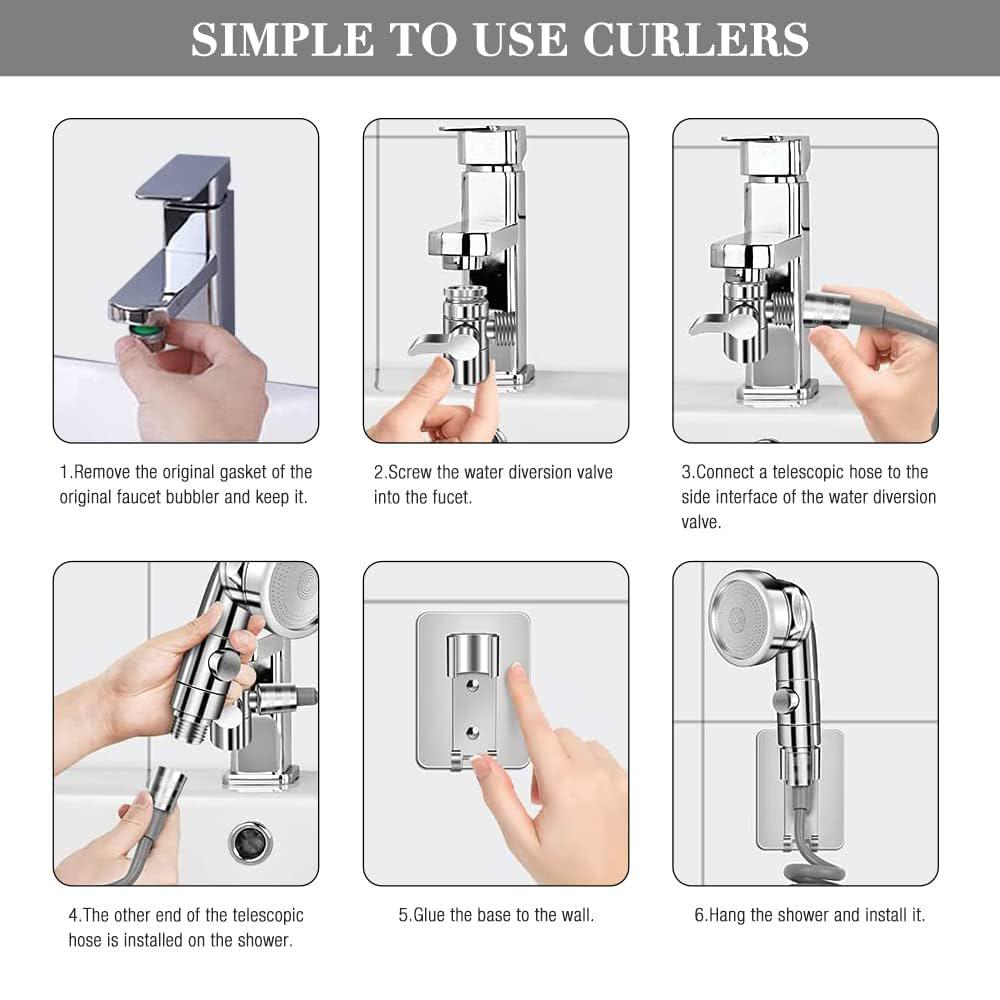 SIMPLE TO USE CURLERS

1.Remove the original gasket of the original faucet bubbler and keep it.

2.Screw the water diversion valve into the fucet.

3.Connect a telescopic hose to the side interface of the water diversion valve.

4.The other end of the telescopic hose is installed on the shower.

5.Glue the base to the wall.

6.Hang the shower and install it.