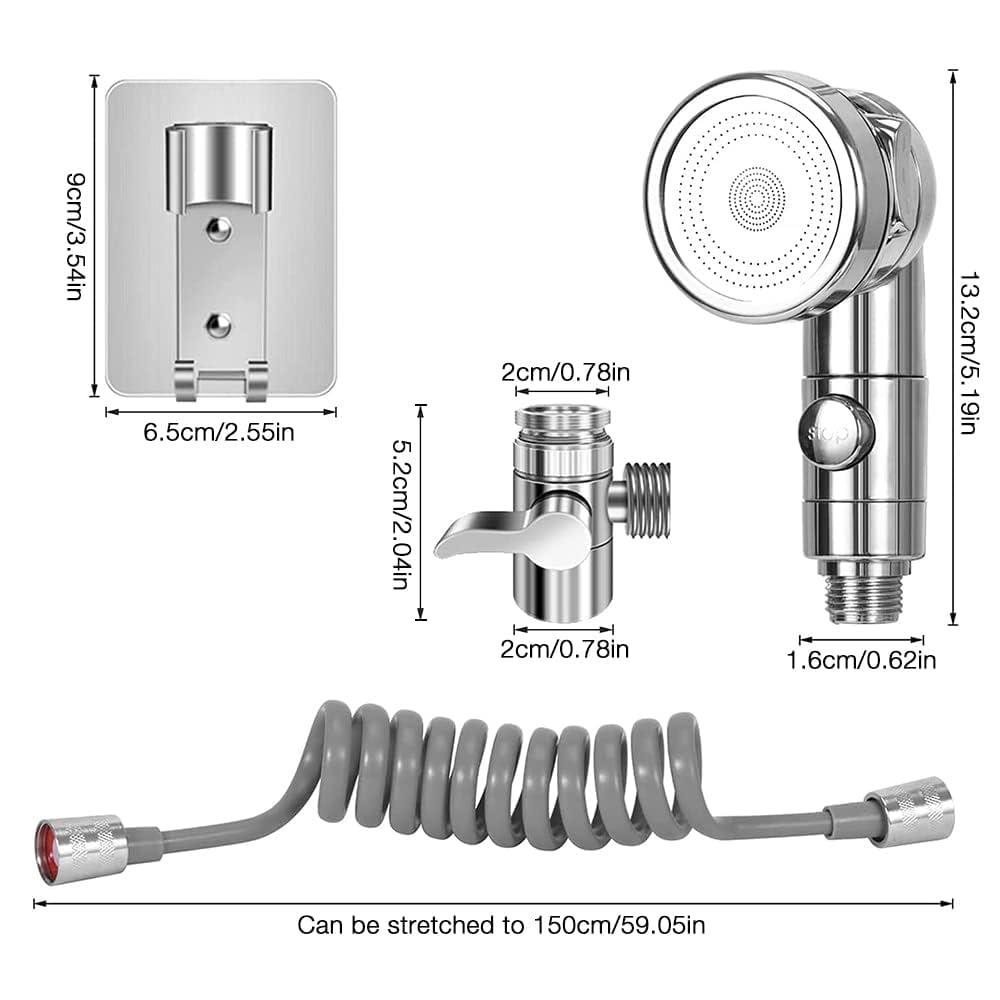 9cm/3.54in

6.5cm/2.55in

2cm/0.78in

5.2cm/2.04in

2cm/0.78in

stop

13.2cm/5.19in

1.6cm/0.62in

Can be stretched to 150cm/59.05in