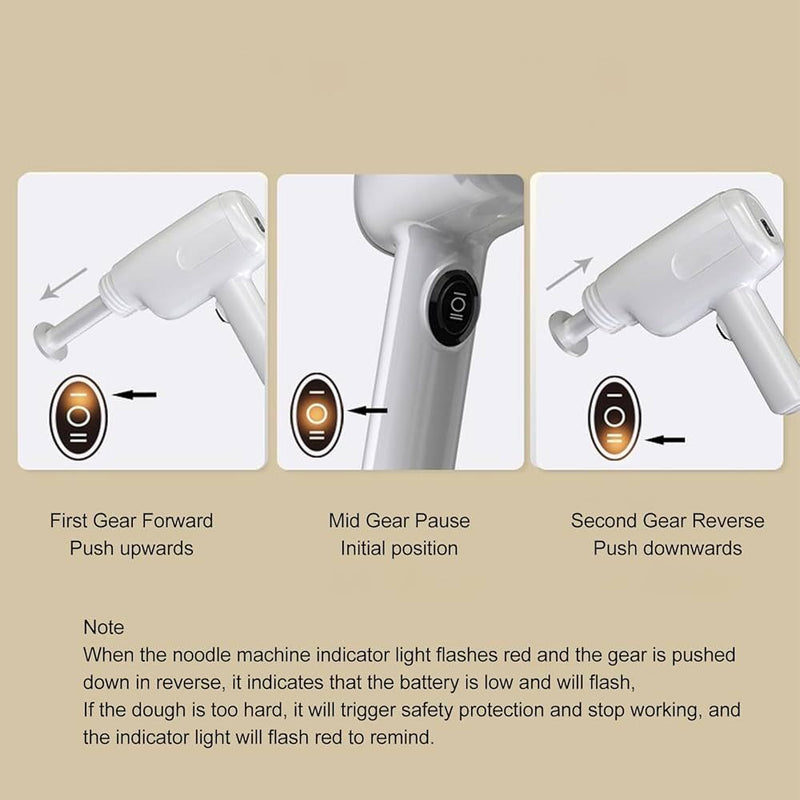 First Gear Forward
Push upwards

Mid Gear Pause
Initial position

Second Gear Reverse
Push downwards

Note
When the noodle machine indicator light flashes red and the gear is pushed down in reverse, it indicates that the battery is low and will flash,
If the dough is too hard, it will trigger safety protection and stop working, and the indicator light will flash red to remind.