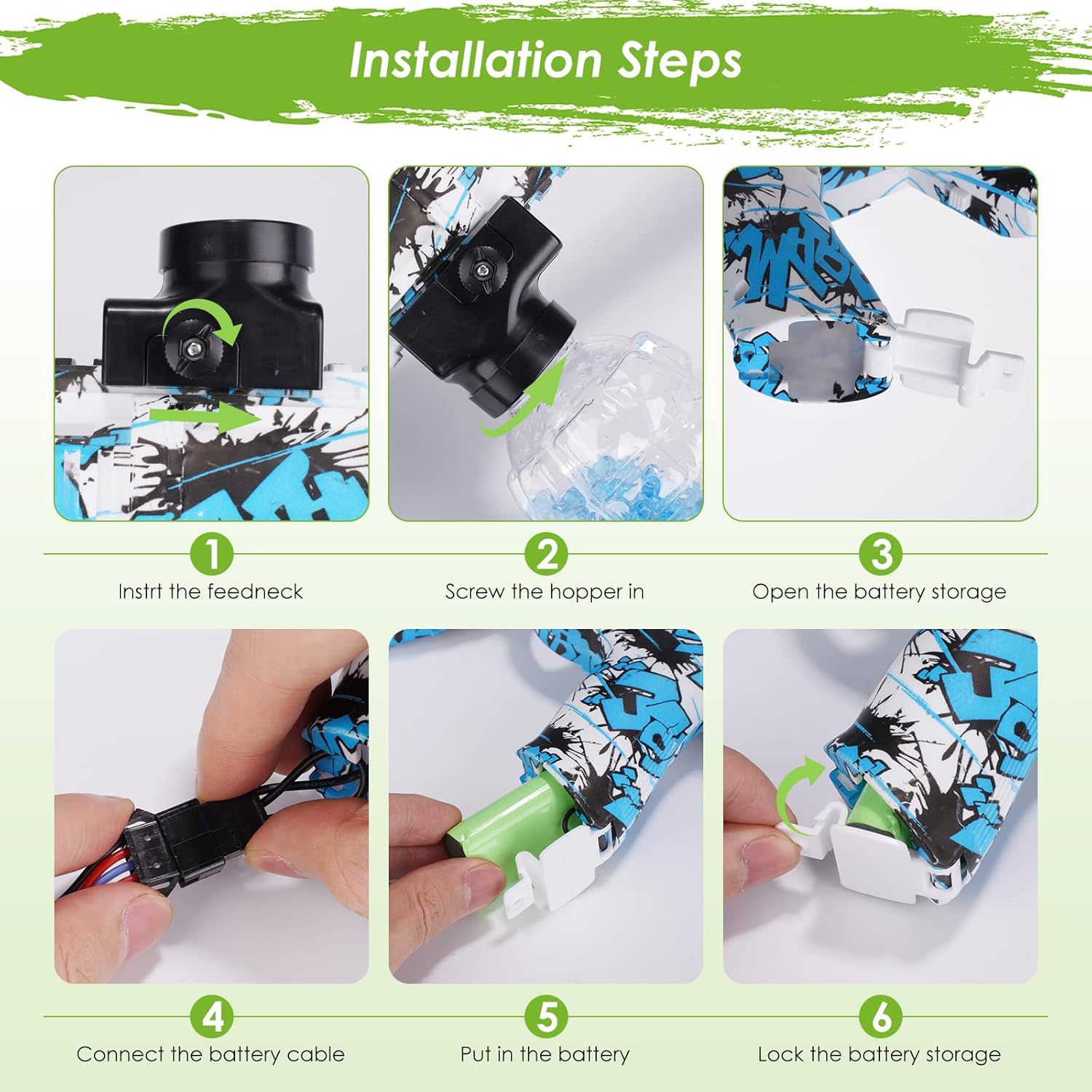 Installation Steps

1
Instrt the feedneck

2
Screw the hopper in

3
Open the battery storage

4
Connect the battery cable

5
Put in the battery

6
Lock the battery storage