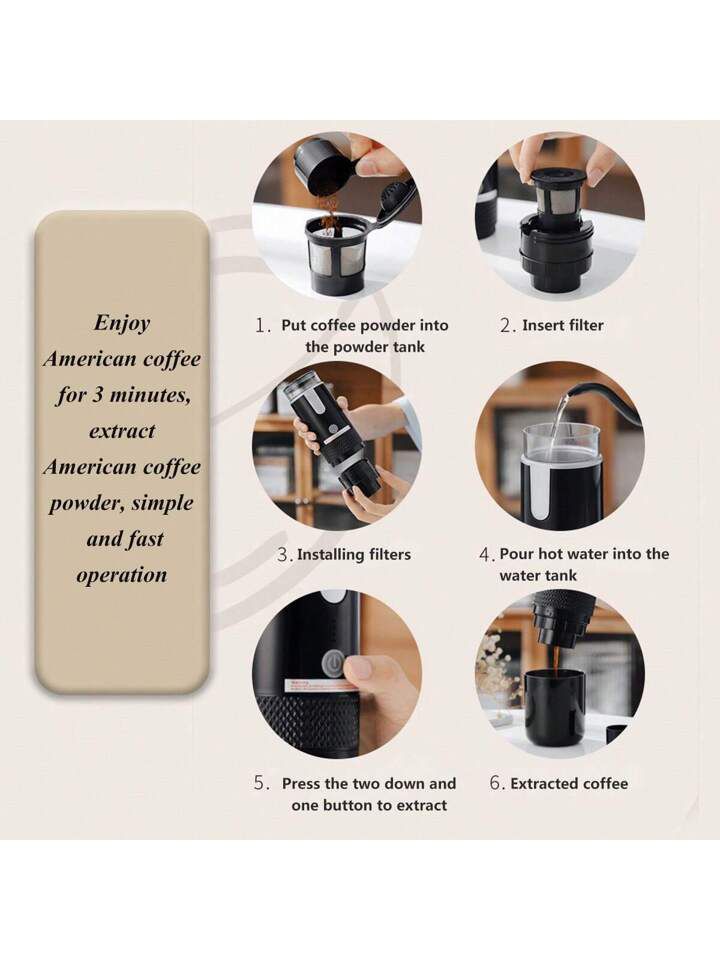 Enjoy American coffee for 3 minutes, extract American coffee powder, simple and fast operation

1. Put coffee powder into the powder tank

2. Insert filter

3. Installing filters

4. Pour hot water into the water tank

5. Press the two down and one button to extract

6. Extracted coffee