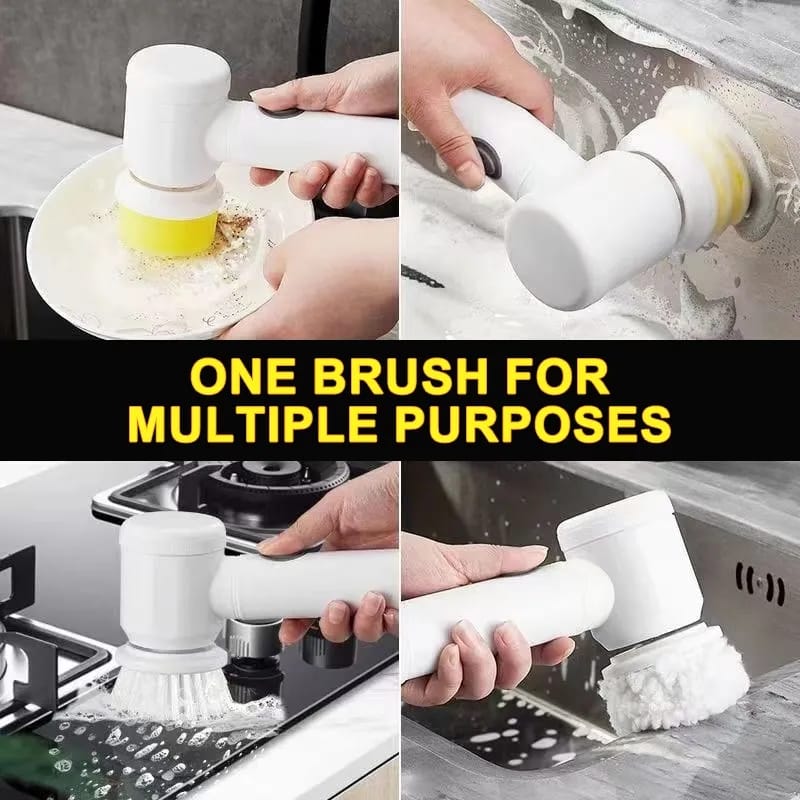 ONE BRUSH FOR
MULTIPLE PURPOSES