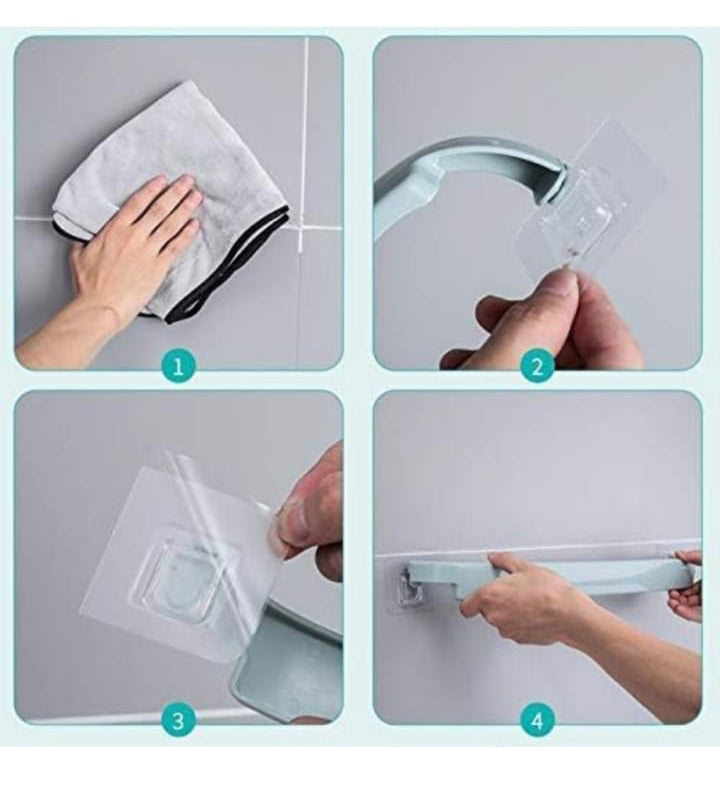 1
2
3
4