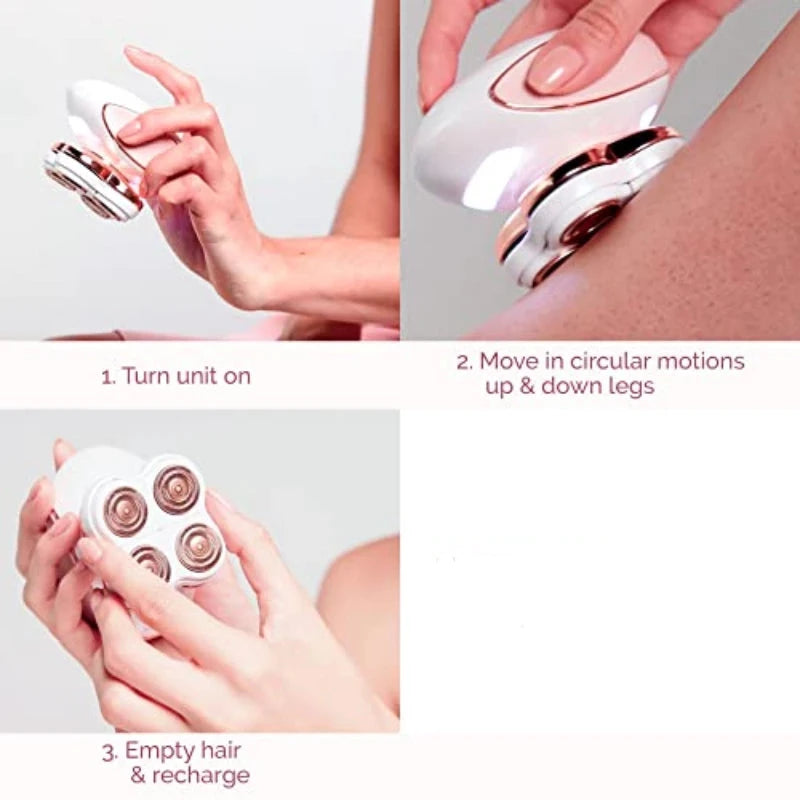 1. Turn unit on

2. Move in circular motions up & down legs

3. Empty hair & recharge