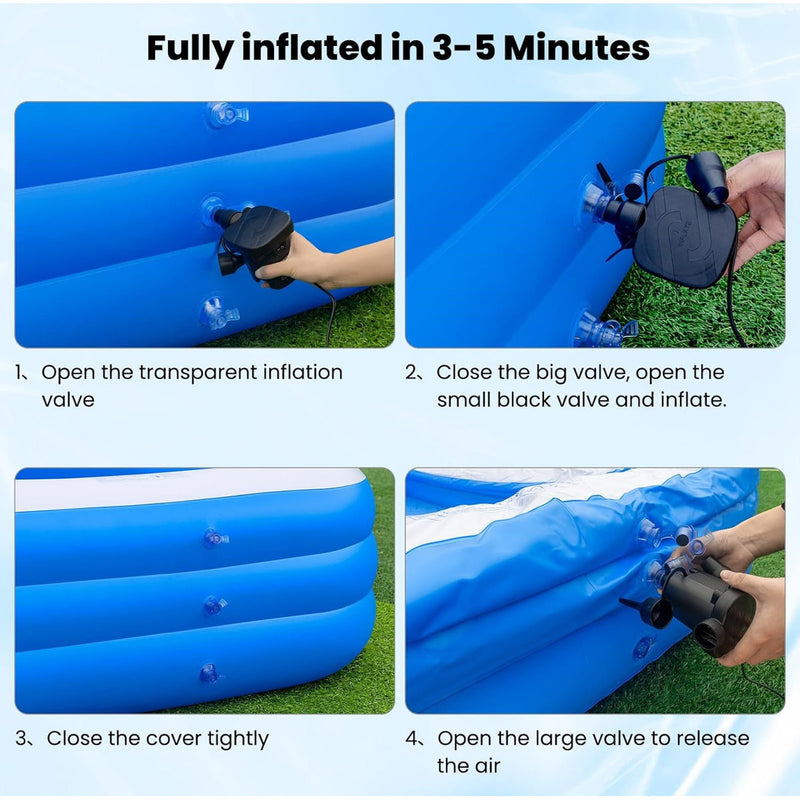 Fully inflated in 3-5 Minutes

1、Open the transparent inflation valve

2、Close the big valve, open the small black valve and inflate.

3、Close the cover tightly

4、Open the large valve to release the air