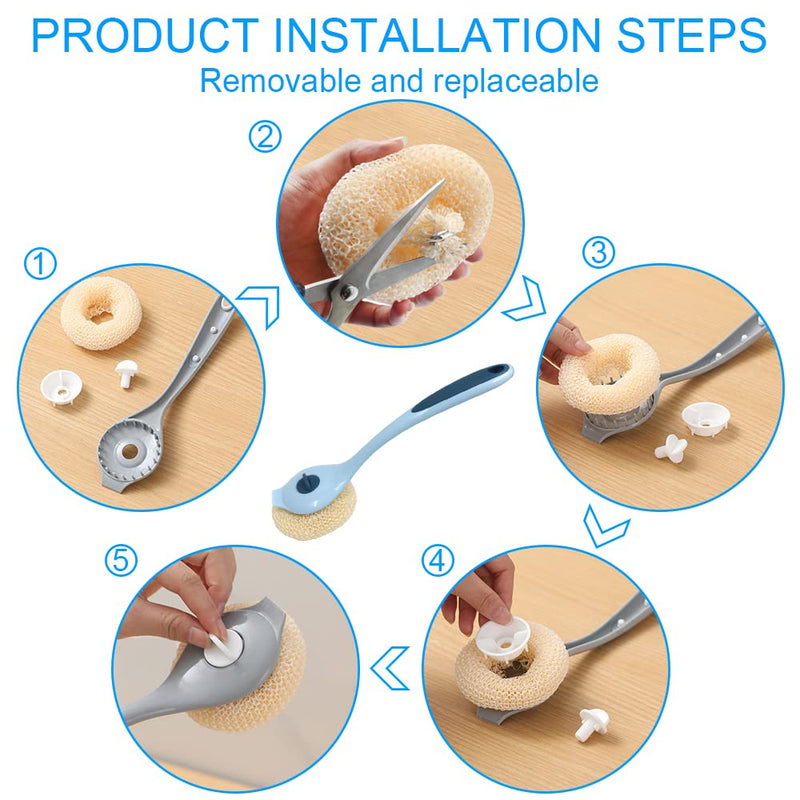 PRODUCT INSTALLATION STEPS
Removable and replaceable

①

②

③

④

⑤