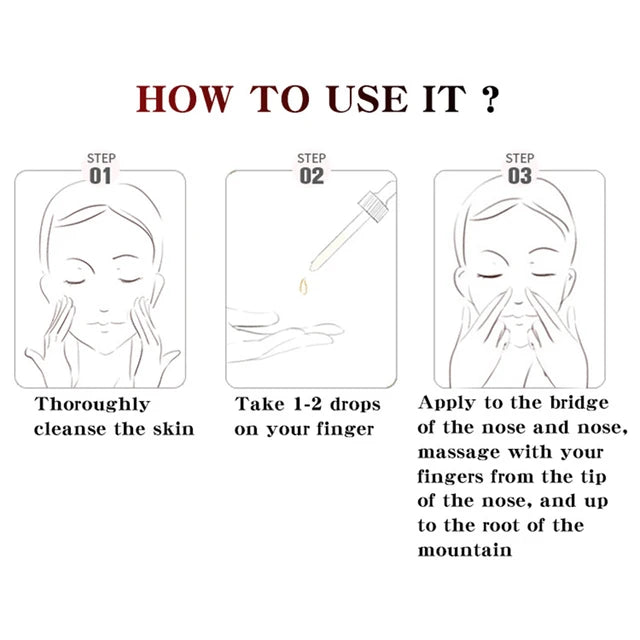 HOW TO USE IT ?

STEP
01

Thoroughly cleanse the skin

STEP
02

Take 1-2 drops on your finger

STEP
03

Apply to the bridge of the nose and nose, massage with your fingers from the tip of the nose, and up to the root of the mountain