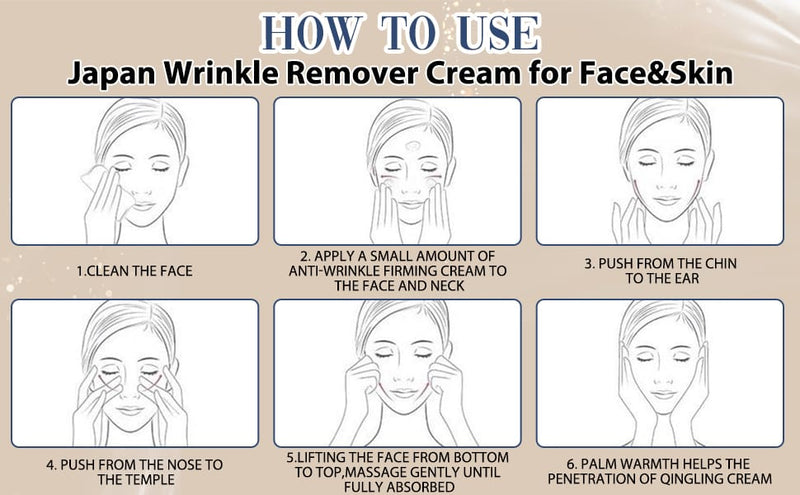 HOW TO USE
Japan Wrinkle Remover Cream for Face&Skin

1.CLEAN THE FACE

2. APPLY A SMALL AMOUNT OF ANTI-WRINKLE FIRMING CREAM TO THE FACE AND NECK

3. PUSH FROM THE CHIN TO THE EAR

4. PUSH FROM THE NOSE TO THE TEMPLE

5.LIFTING THE FACE FROM BOTTOM TO TOP,MASSAGE GENTLY UNTIL FULLY ABSORBED

6. PALM WARMTH HELPS THE PENETRATION OF QINGLING CREAM