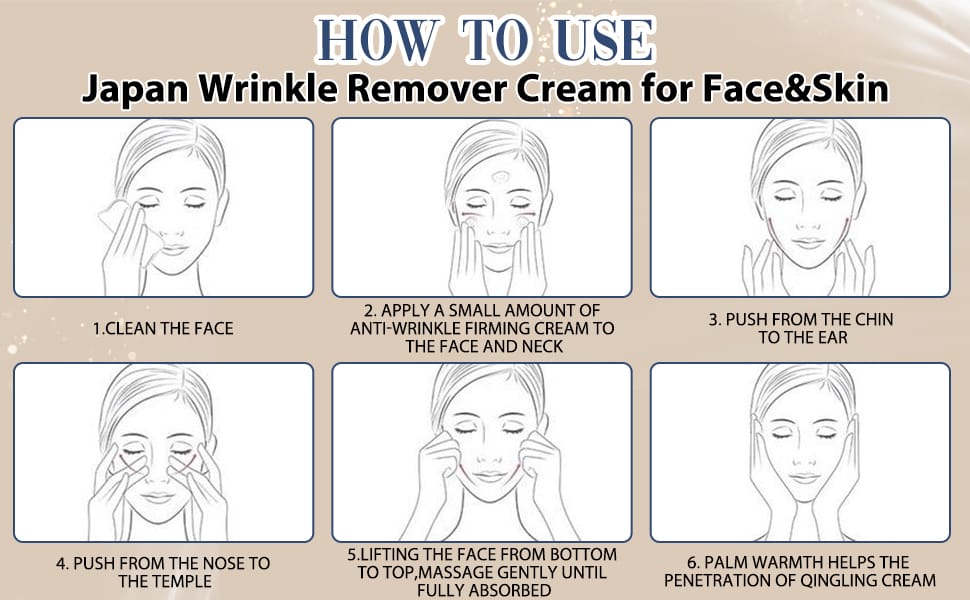 HOW TO USE
Japan Wrinkle Remover Cream for Face&Skin

1.CLEAN THE FACE

2. APPLY A SMALL AMOUNT OF ANTI-WRINKLE FIRMING CREAM TO THE FACE AND NECK

3. PUSH FROM THE CHIN TO THE EAR

4. PUSH FROM THE NOSE TO THE TEMPLE

5.LIFTING THE FACE FROM BOTTOM TO TOP,MASSAGE GENTLY UNTIL FULLY ABSORBED

6. PALM WARMTH HELPS THE PENETRATION OF QINGLING CREAM