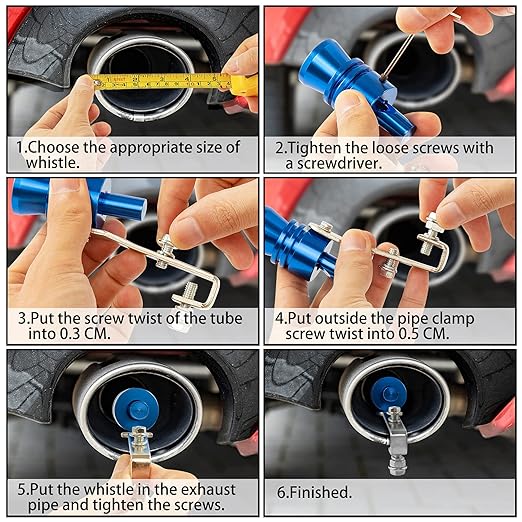 1.Choose the appropriate size of whistle.

2.Tighten the loose screws with a screwdriver.

3.Put the screw twist of the tube into 0.3 CM.

4.Put outside the pipe clamp screw twist into 0.5 CM.

5.Put the whistle in the exhaust pipe and tighten the screws.

6.Finished.