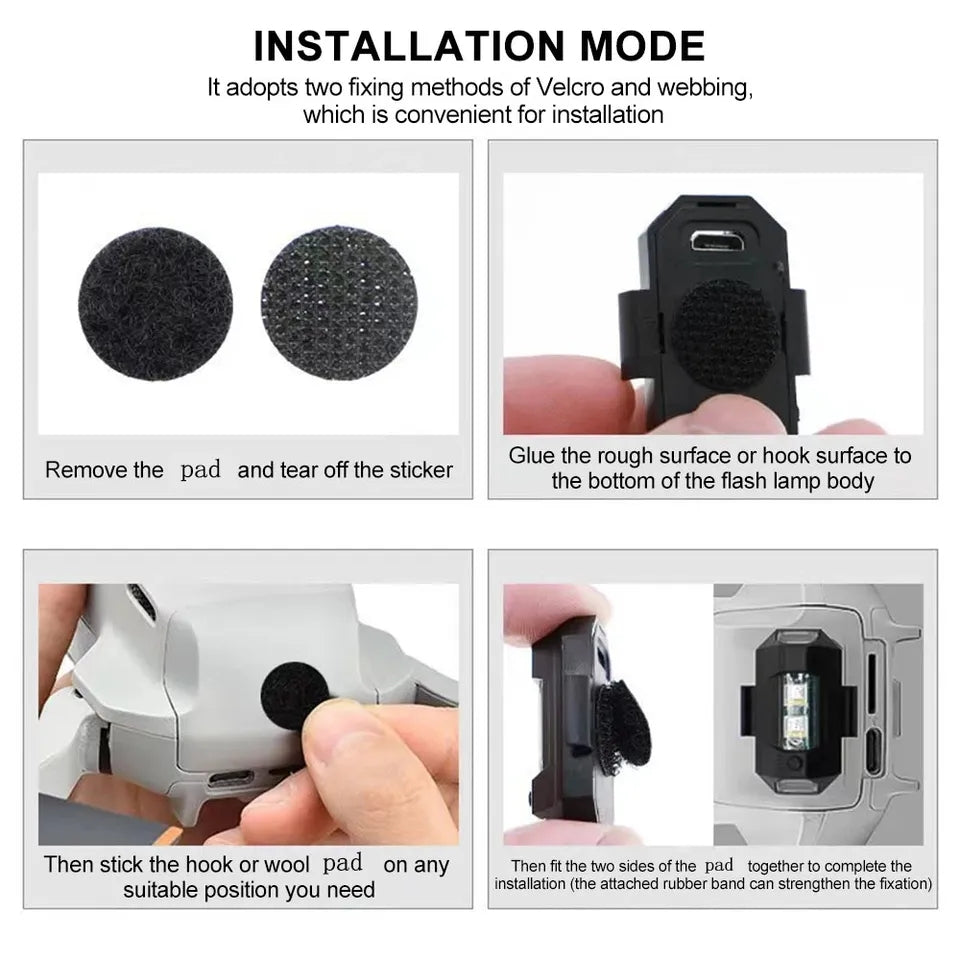 INSTALLATION MODE

It adopts two fixing methods of Velcro and webbing, which is convenient for installation

Remove the pad and tear off the sticker

Glue the rough surface or hook surface to the bottom of the flash lamp body

Then stick the hook or wool pad on any suitable position you need

Then fit the two sides of the pad together to complete the installation (the attached rubber band can strengthen the fixation)