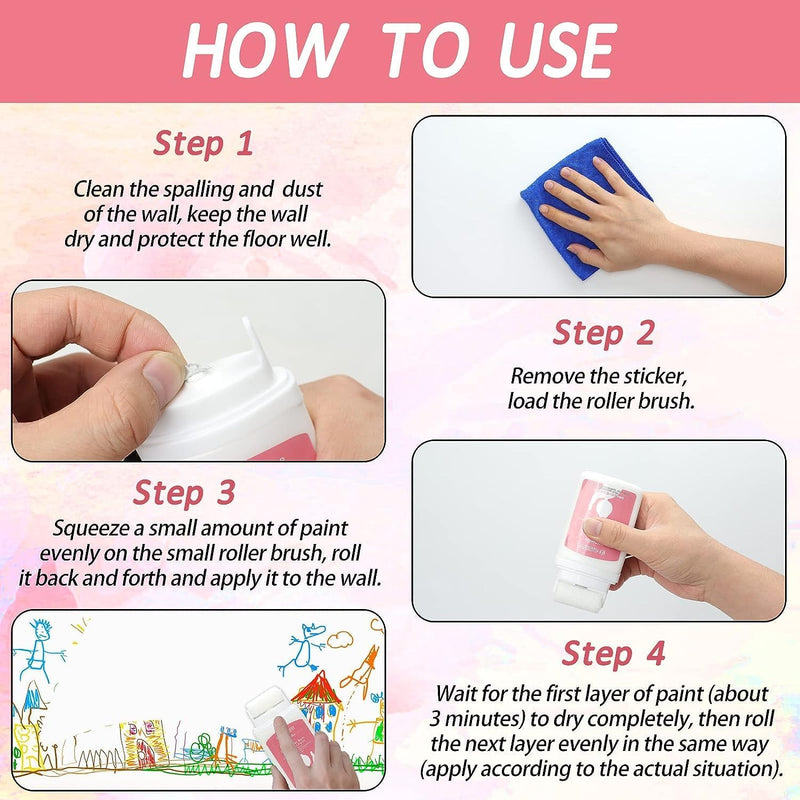 HOW TO USE

Step 1
Clean the spalling and dust of the wall, keep the wall dry and protect the floor well.

Step 2
Remove the sticker, load the roller brush.

Step 3
Squeeze a small amount of paint evenly on the small roller brush, roll it back and forth and apply it to the wall.

Step 4
Wait for the first layer of paint (about 3 minutes) to dry completely, then roll the next layer evenly in the same way (apply according to the actual situation).