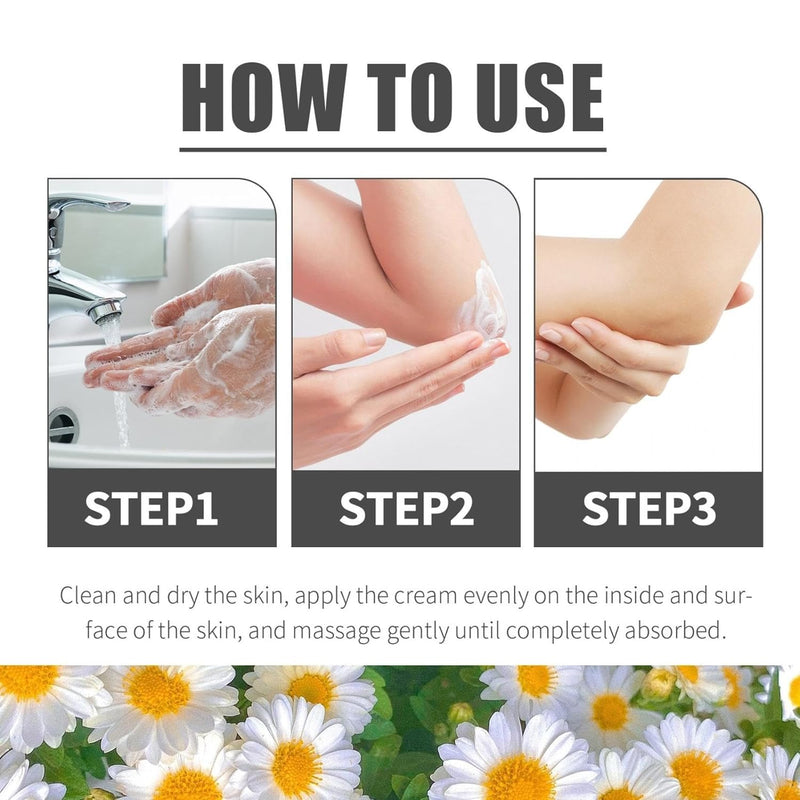 HOW TO USE

STEP1

STEP2

STEP3

Clean and dry the skin, apply the cream evenly on the inside and surface of the skin, and massage gently until completely absorbed.