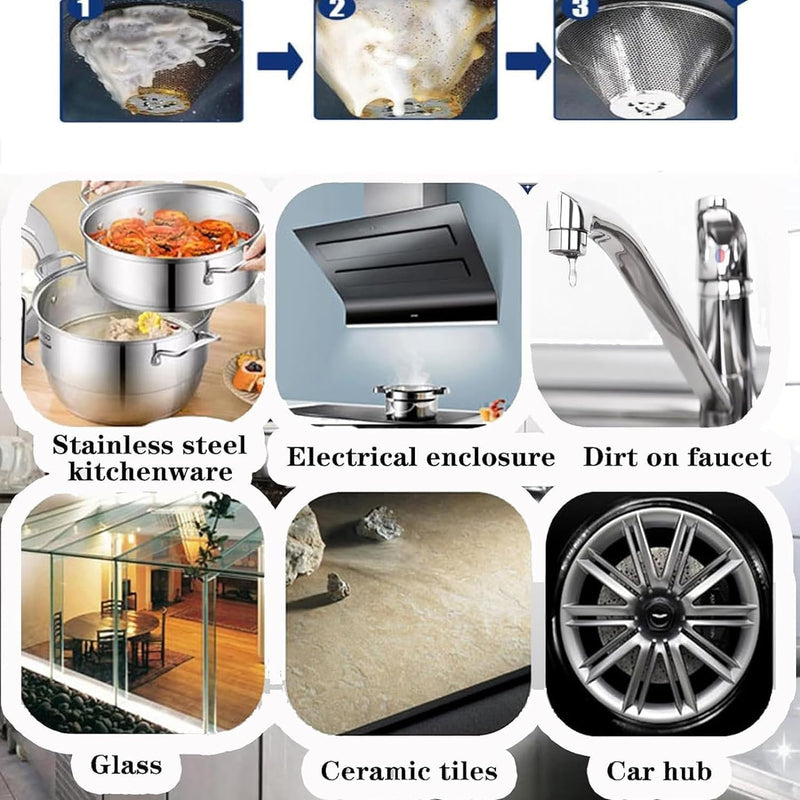 1

2

3

Stainless steel kitchenware

Electrical enclosure

Dirt on faucet

Glass

Ceramic tiles

Car hub