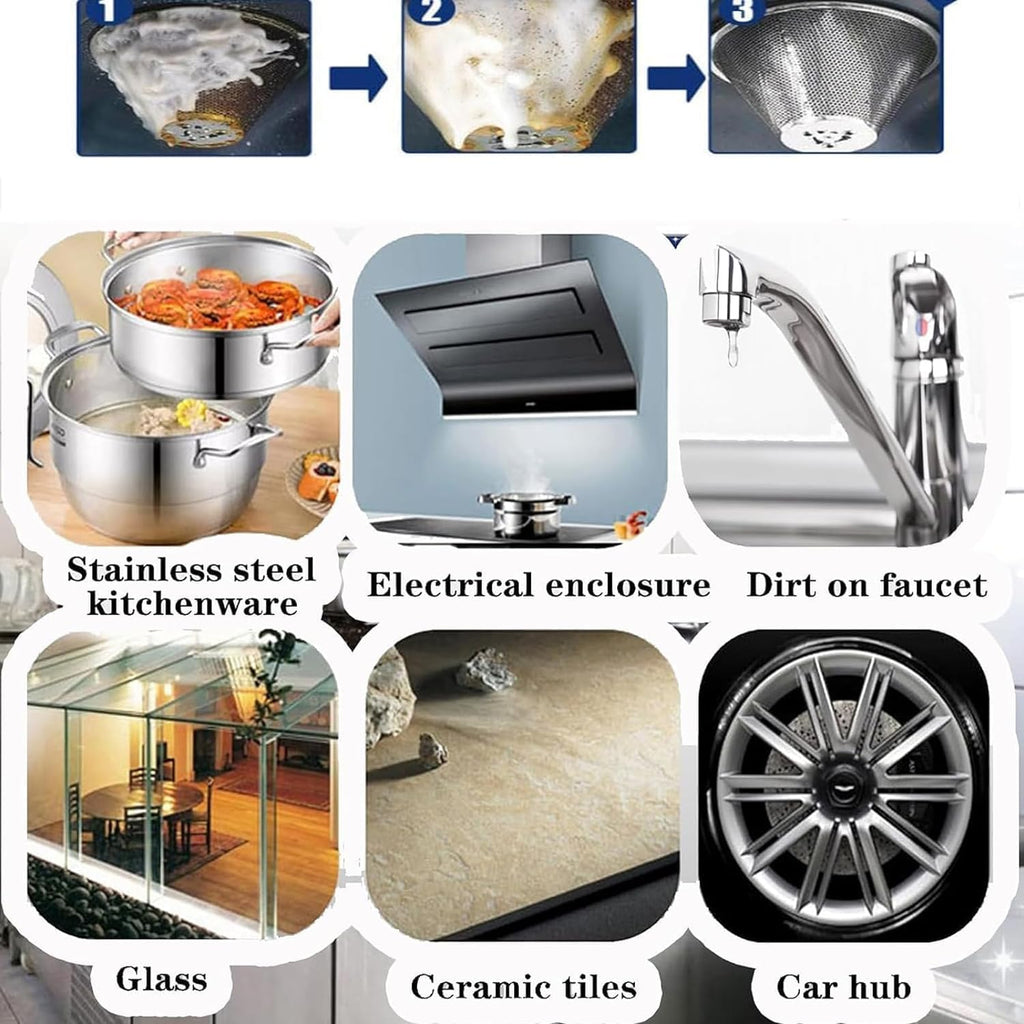 1

2

3

Stainless steel kitchenware

Electrical enclosure

Dirt on faucet

Glass

Ceramic tiles

Car hub