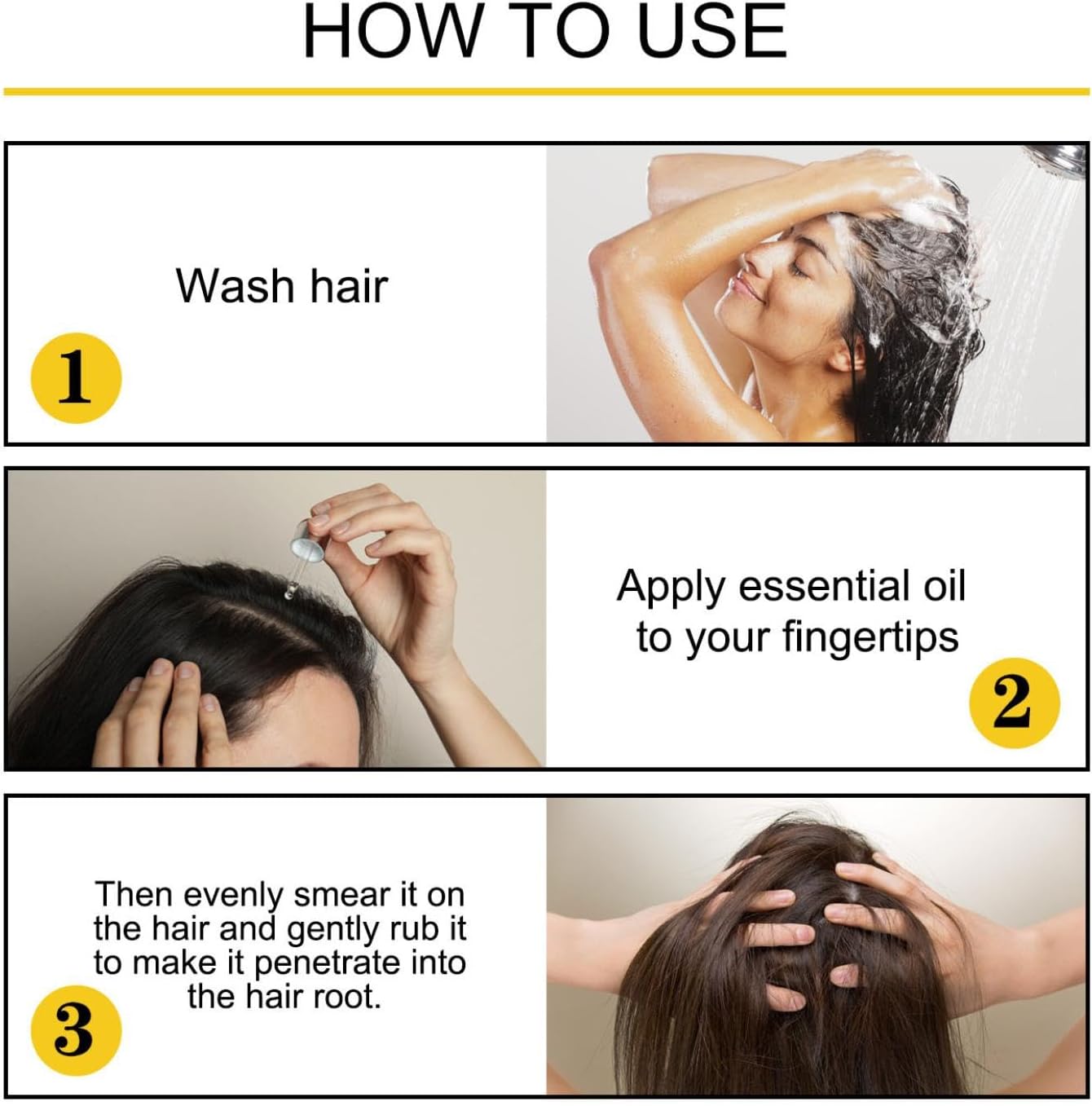 HOW TO USE

Wash hair

1

Apply essential oil to your fingertips

2

Then evenly smear it on the hair and gently rub it to make it penetrate into the hair root.

3