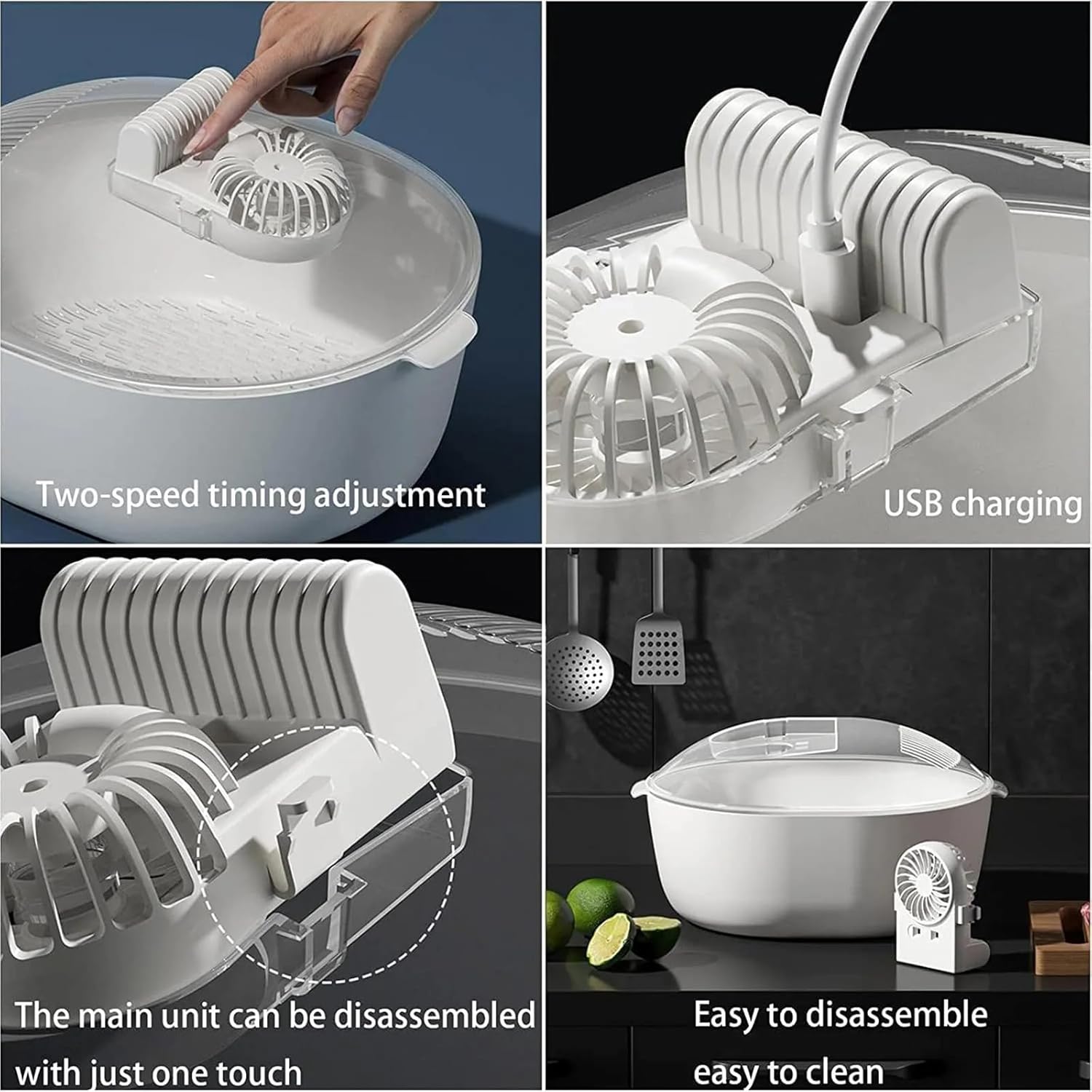 Two-speed timing adjustment

USB charging

The main unit can be disassembled with just one touch

Easy to disassemble easy to clean