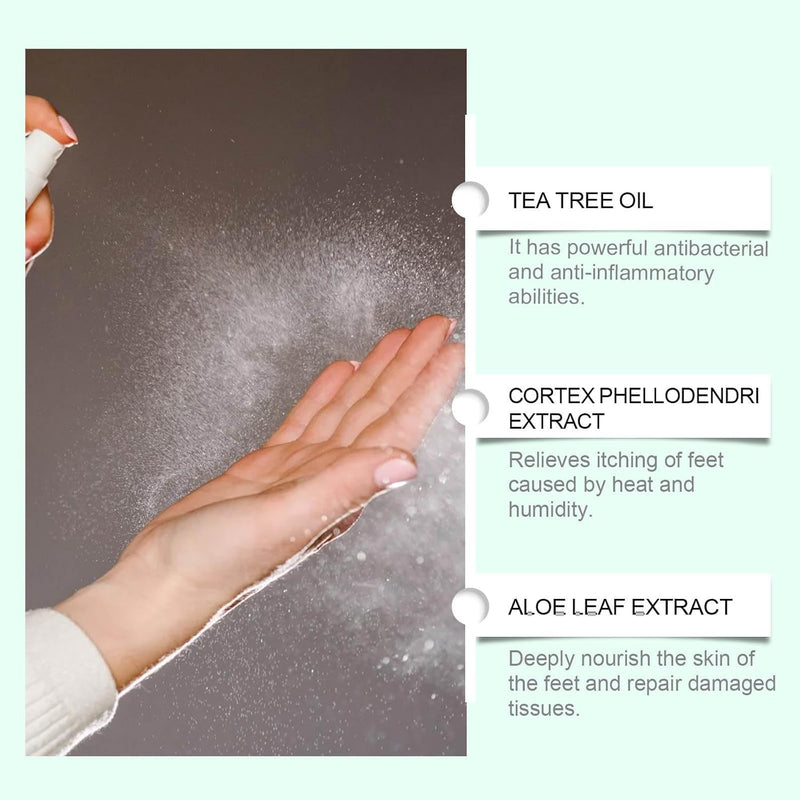 TEA TREE OIL

It has powerful antibacterial and anti-inflammatory abilities.

CORTEX PHELLODENDRI EXTRACT

Relieves itching of feet caused by heat and humidity.

ALOE LEAF EXTRACT

Deeply nourish the skin of the feet and repair damaged tissues.