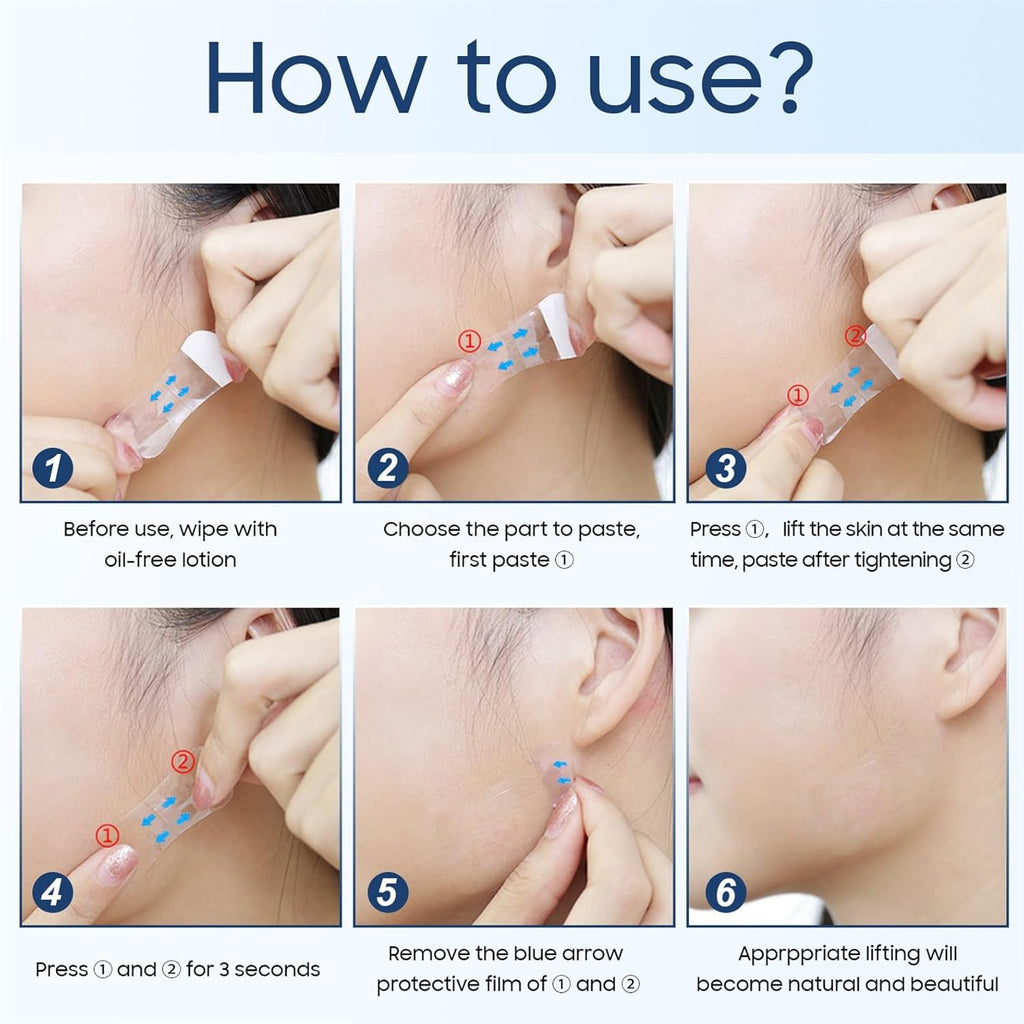 How to use?

1

Before use, wipe with oil-free lotion

①

2

Choose the part to paste, first paste ①

②

①

3

Press ①, lift the skin at the same time, paste after tightening ②

②

①

4

Press ① and ② for 3 seconds

5

Remove the blue arrow protective film of ① and ②

6

Apprppriate lifting will become natural and beautiful