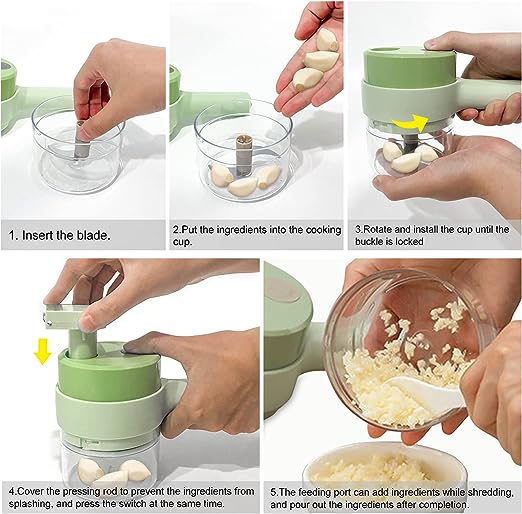 1. Insert the blade.

2.Put the ingredients into the cooking cup.

3.Rotate and install the cup until the buckle is locked

4.Cover the pressing rod to prevent the ingredients from splashing, and press the switch at the same time.

5.The feeding port can add ingredients while shredding, and pour out the ingredients after completion.