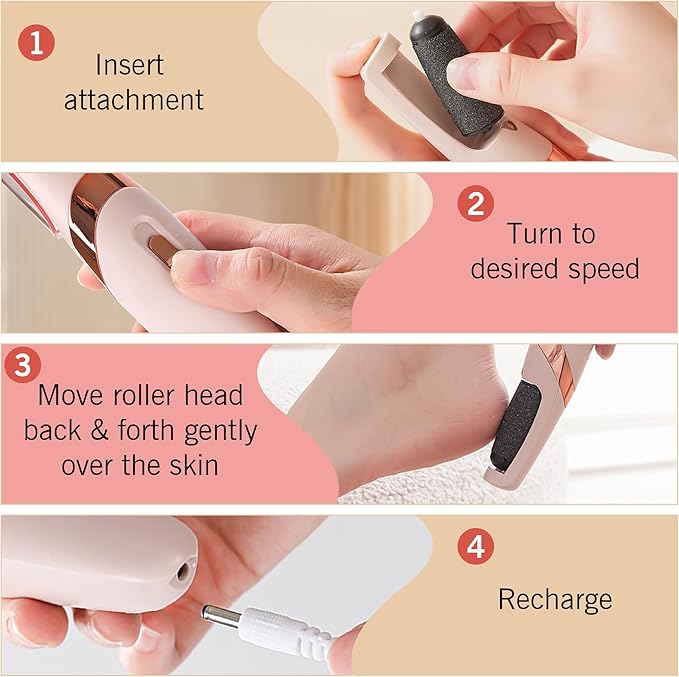 1
Insert attachment

2
Turn to desired speed

3
Move roller head back & forth gently over the skin

4
Recharge