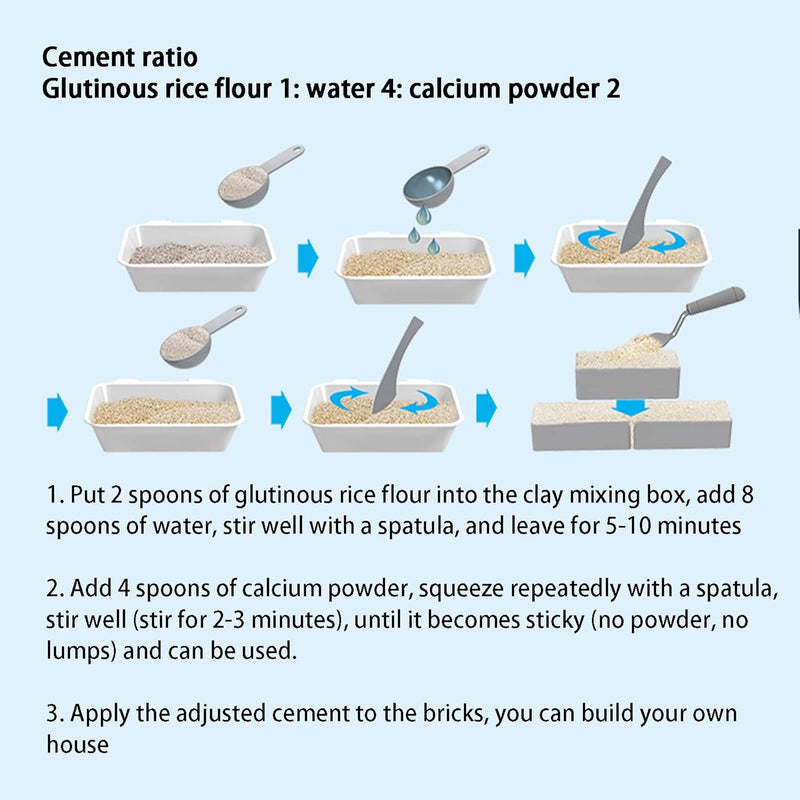 Cement ratio
Glutinous rice flour 1: water 4: calcium powder 2

1. Put 2 spoons of glutinous rice flour into the clay mixing box, add 8 spoons of water, stir well with a spatula, and leave for 5-10 minutes

2. Add 4 spoons of calcium powder, squeeze repeatedly with a spatula, stir well (stir for 2-3 minutes), until it becomes sticky (no powder, no lumps) and can be used.

3. Apply the adjusted cement to the bricks, you can build your own house